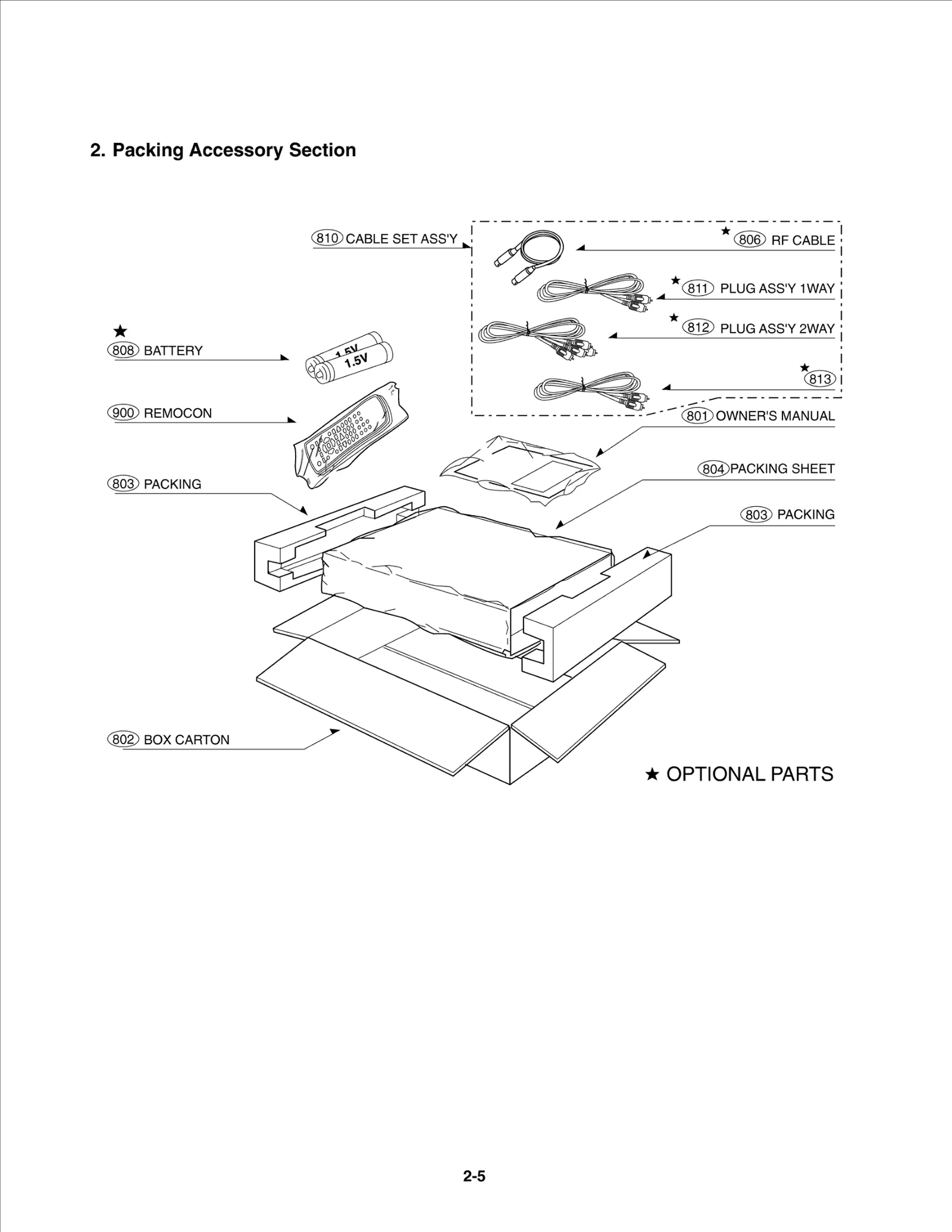 2. Packing Accessory Section

810 CABLE SET ASS'Y

★ 806 RF CABLE

★ 811 PLUG ASS'Y 1WAY

★ 812 PLUG ASS'Y 2WAY

★ 813

★ 808 BATTERY

1.5V
1.5V

900 REMOCON

801 OWNER'S MANUAL

804 PACKING SHEET

803 PACKING

803 PACKING

802 BOX CARTON

★ OPTIONAL PARTS

2-5