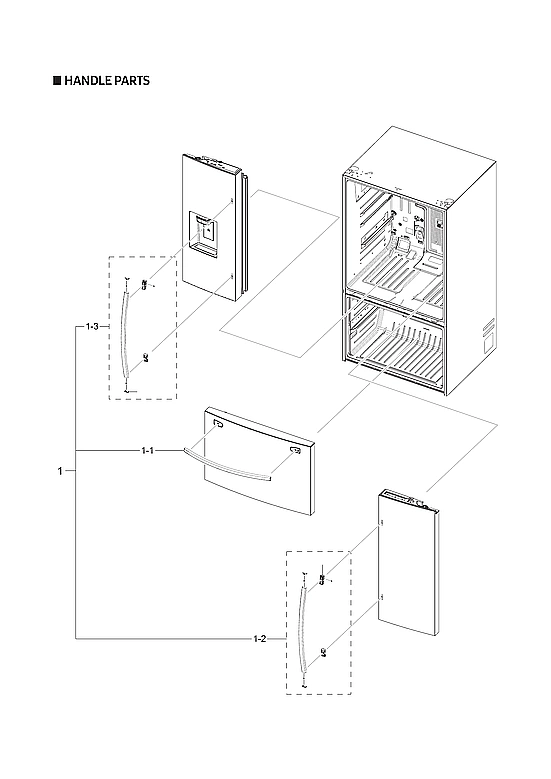 ■ HANDLE PARTS

1-3

1-1

1

1-2