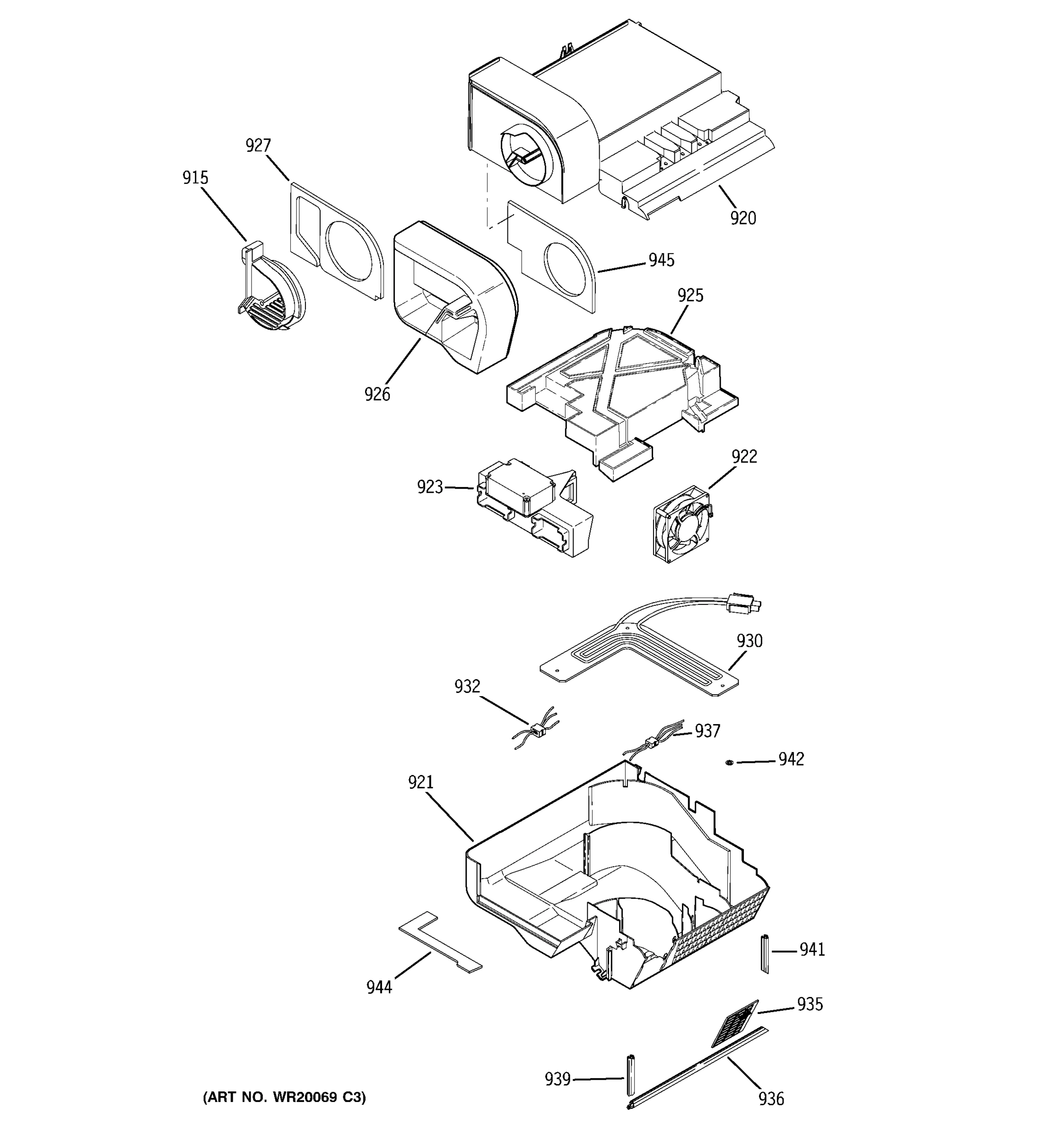 927
915
920
945
925
926
922
923
930
932
937
942
921
941
944
935
939
936
(ART NO. WR20069 C3)