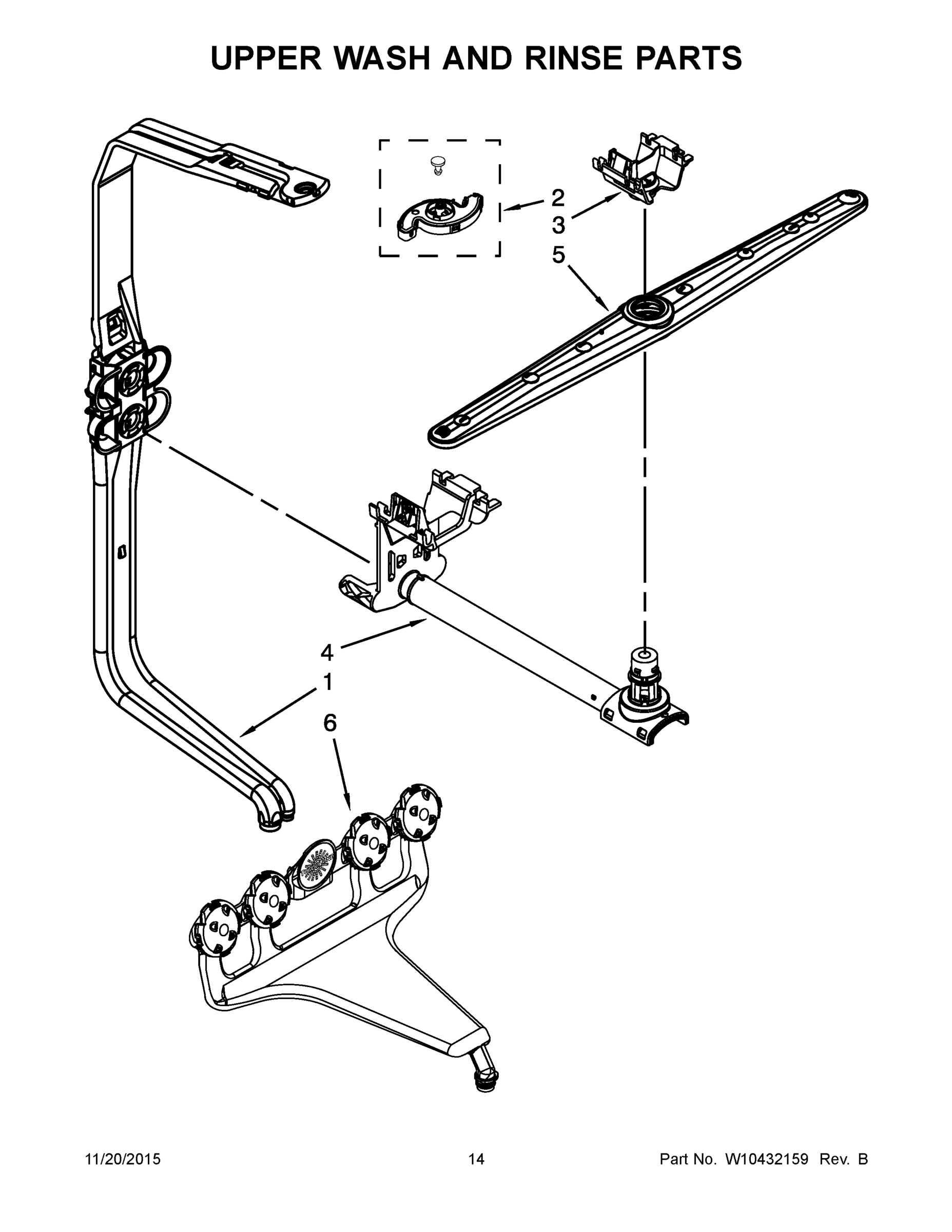 UPPER WASH AND RINSE PARTS

2
3
5
4
1
6

11/20/2015 14 Part No. W10432159 Rev. B