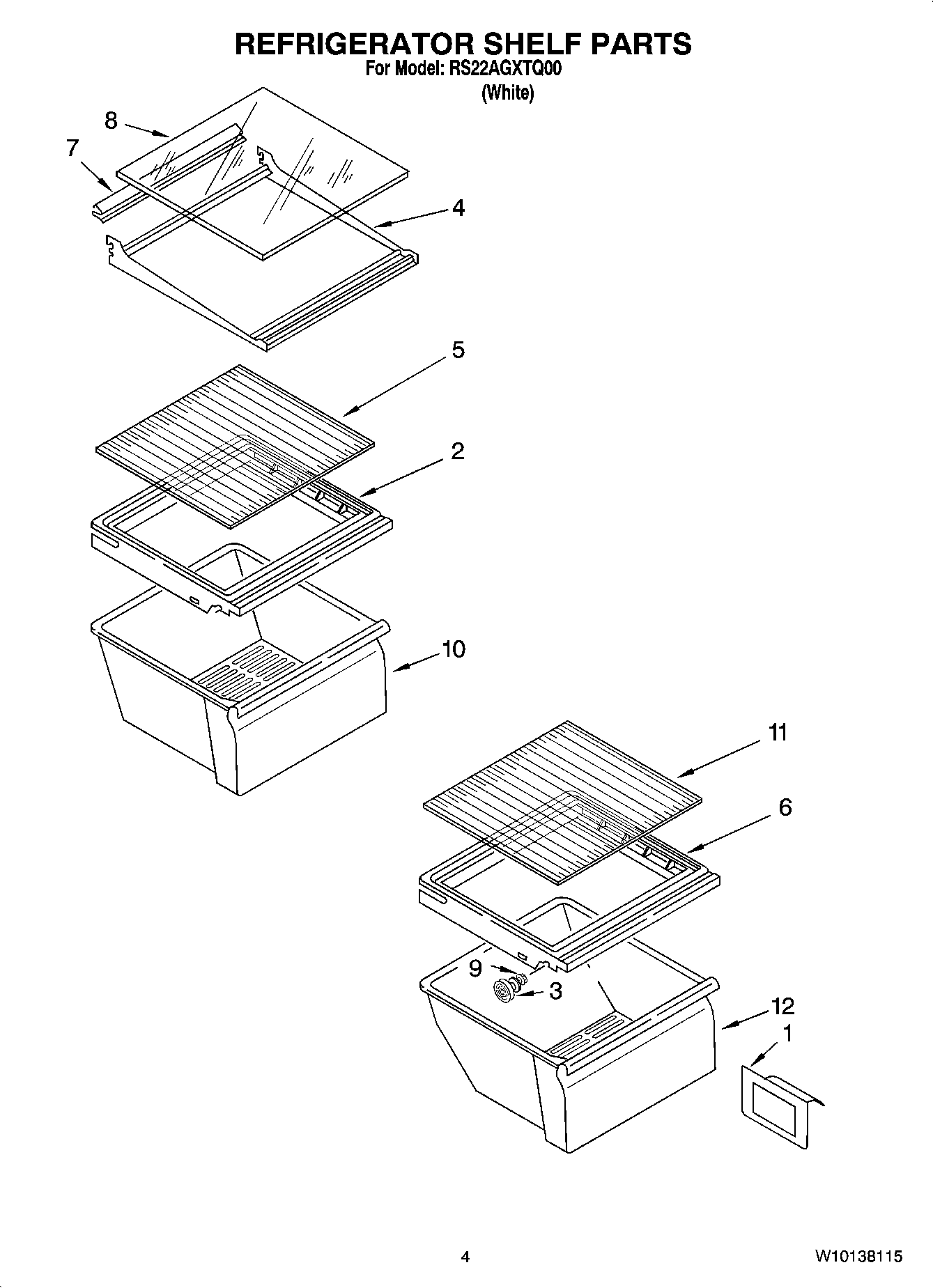 REFRIGERATOR SHELF PARTS
For Model: RS22AGXTQ00
(White)

8
7
4
5
2
10
11
6
9
3
12
1

4
W10138115