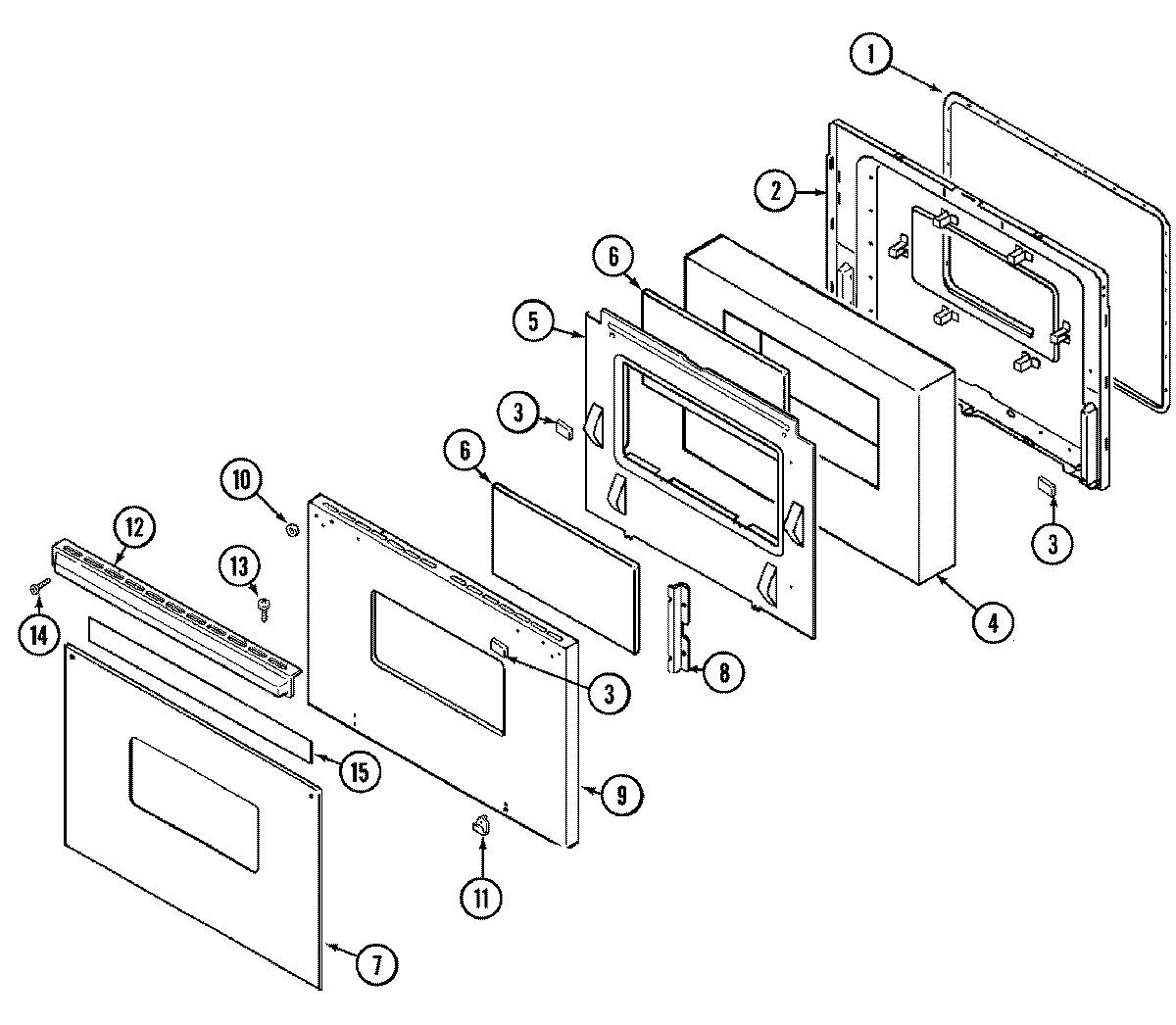 1
2
6
5
3
6
10
12
13
14
3
4
8
3
15
9
11
7