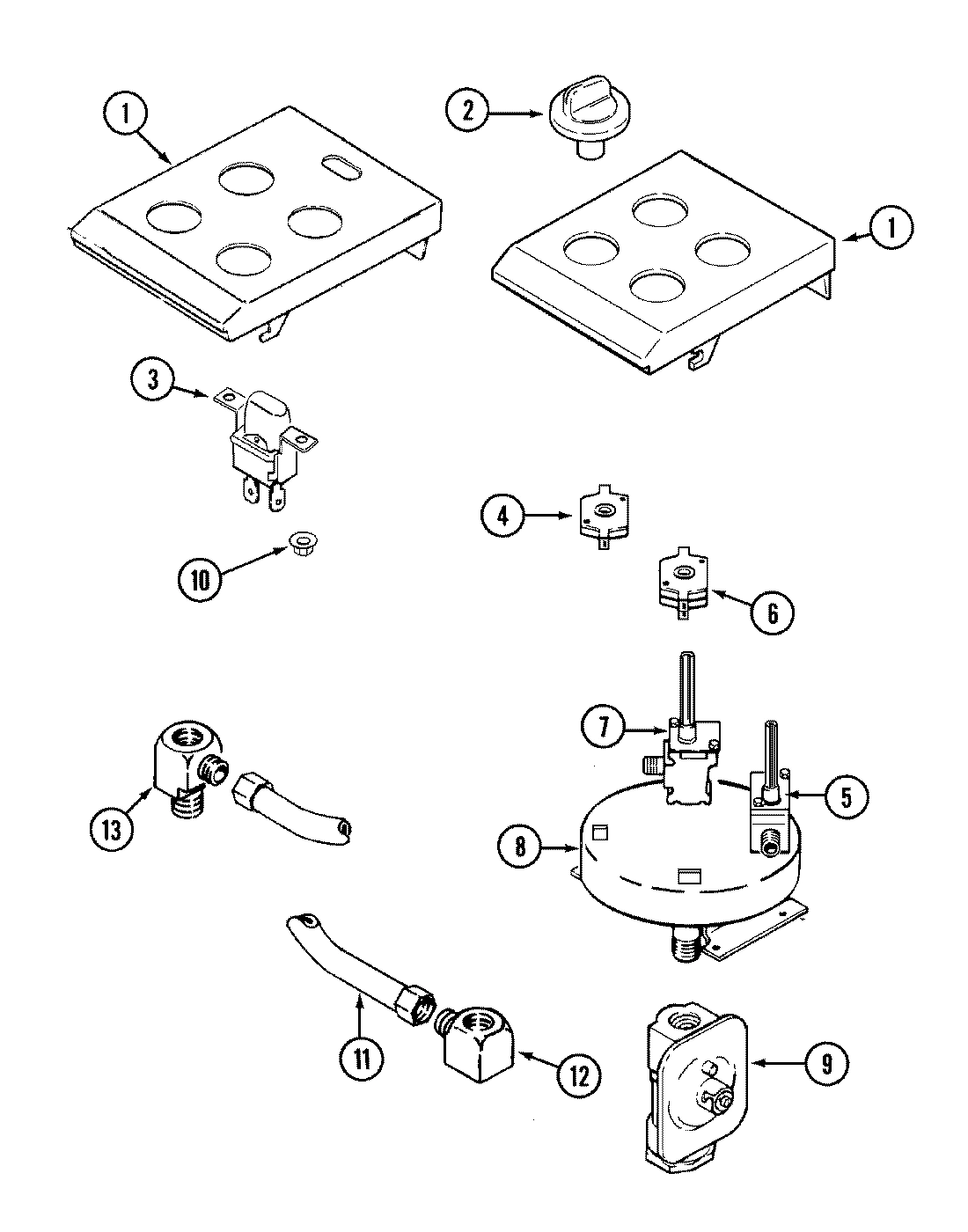 1
2
1
3
4
10
6
7
5
13
8
11
12
9