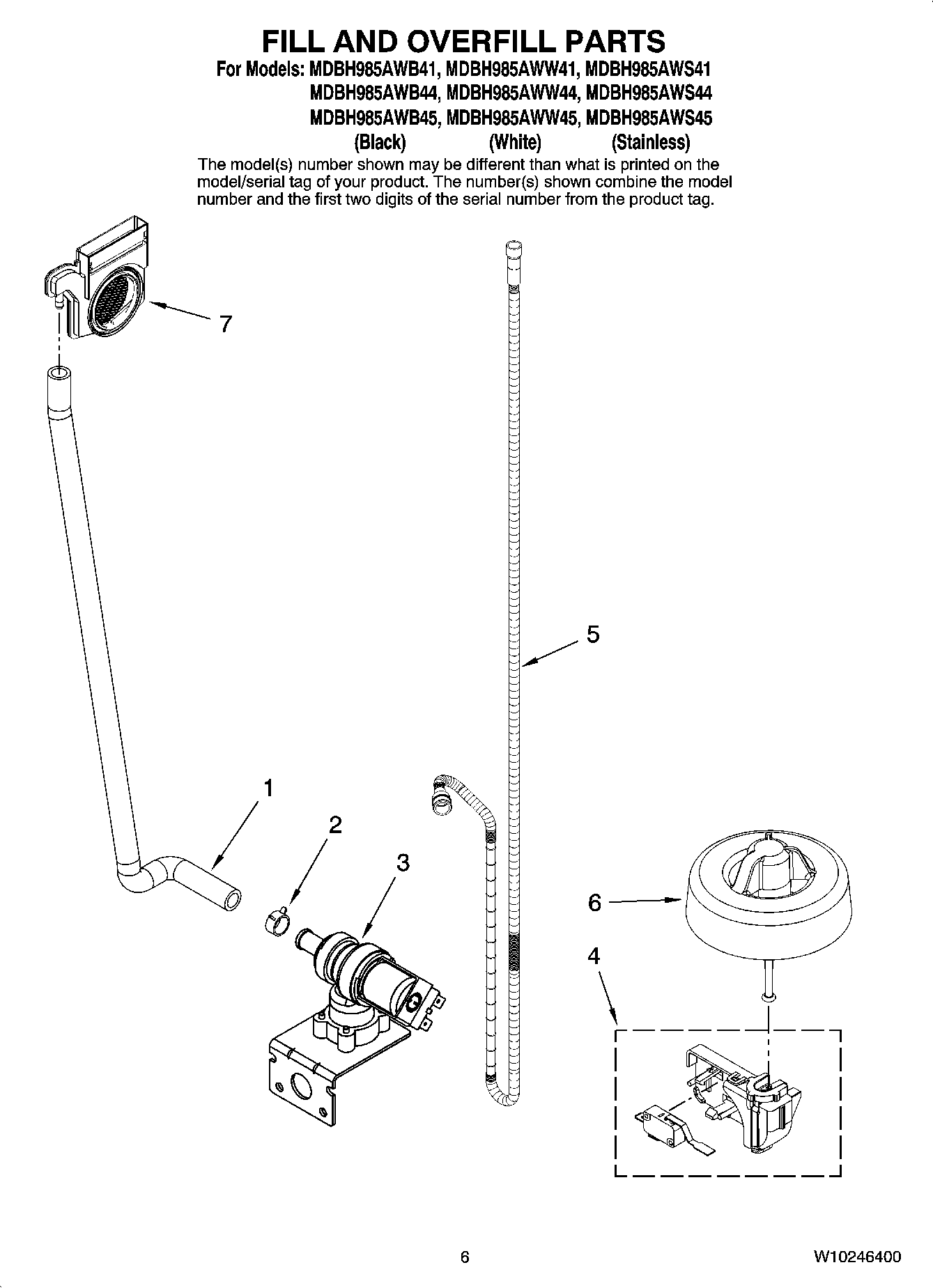 FILL AND OVERFILL PARTS

For Models: MDBH985AWB41, MDBH985AWW41, MDBH985AWS41
MDBH985AWB44, MDBH985AWW44, MDBH985AWS44
MDBH985AWB45, MDBH985AWW45, MDBH985AWS45
(Black) (White) (Stainless)

The model(s) number shown may be different than what is printed on the model/serial tag of your product. The number(s) shown combine the model number and the first two digits of the serial number from the product tag.

7

5

1

2

3

6

4

6

W10246400