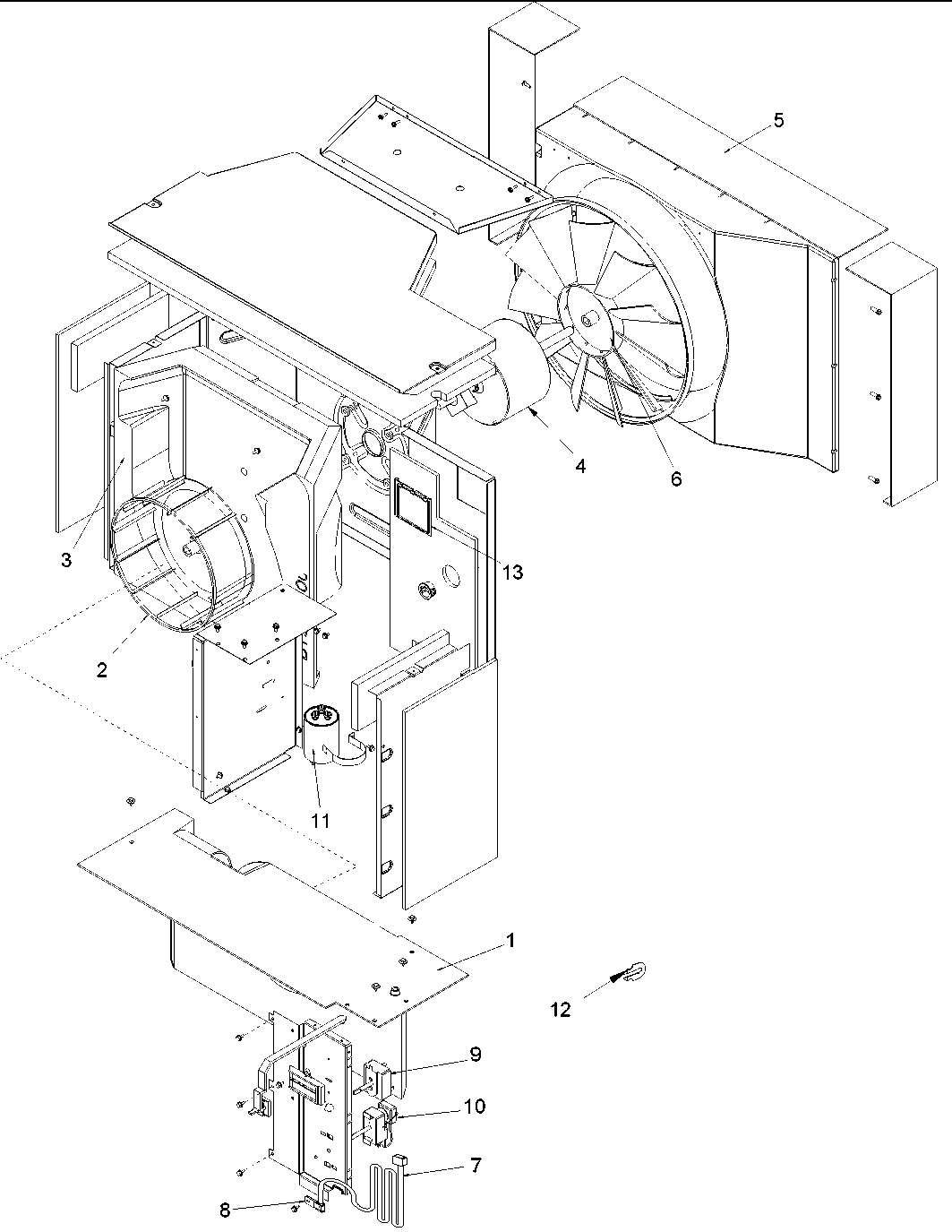 5
4
6
3
13
2
11
1
12
9
10
7
8