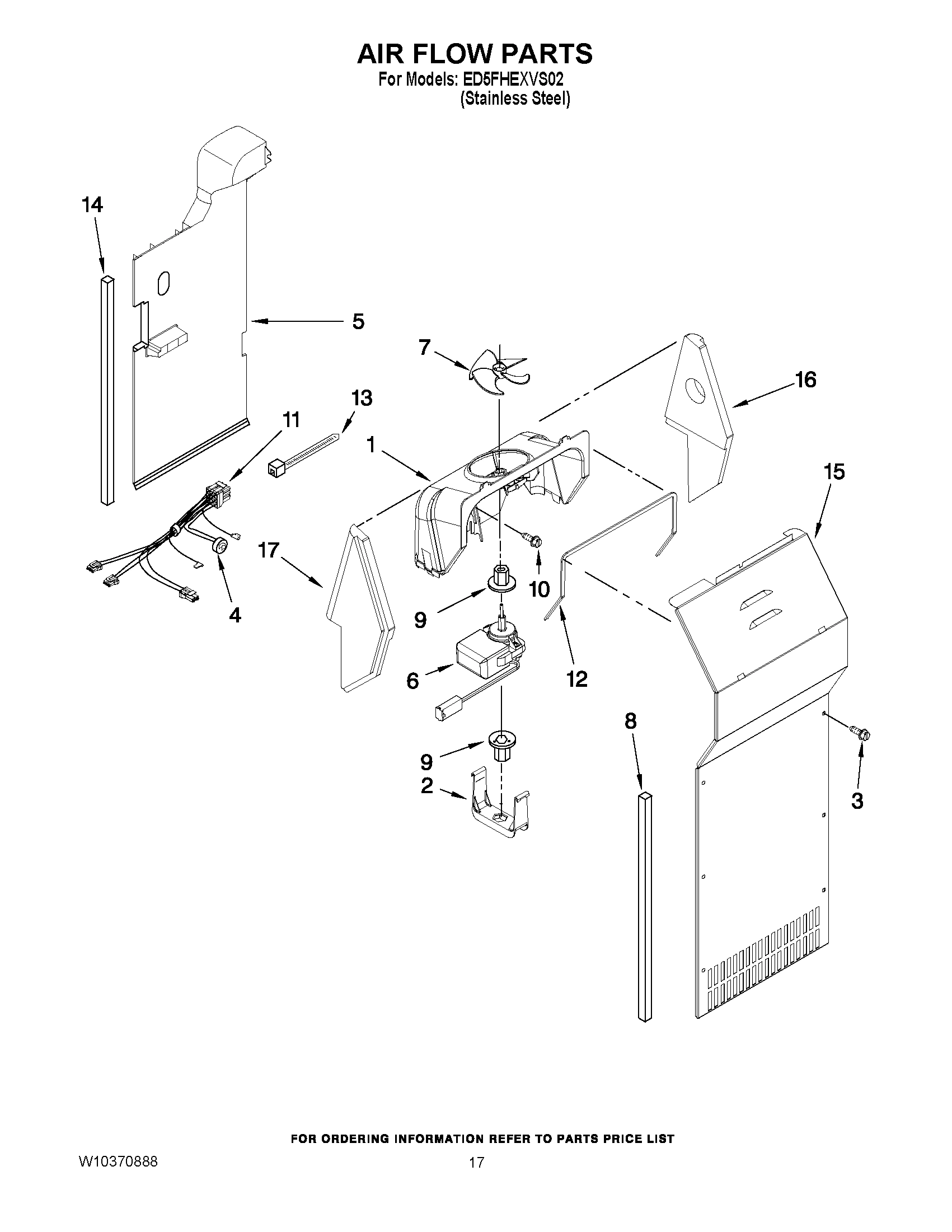 AIR FLOW PARTS
For Models: ED5FHEXVS02
(Stainless Steel)

14
5
7
16
13
11
1
15
17
10
4
9
12
6
8
9
2
3

FOR ORDERING INFORMATION REFER TO PARTS PRICE LIST

W10370888

17