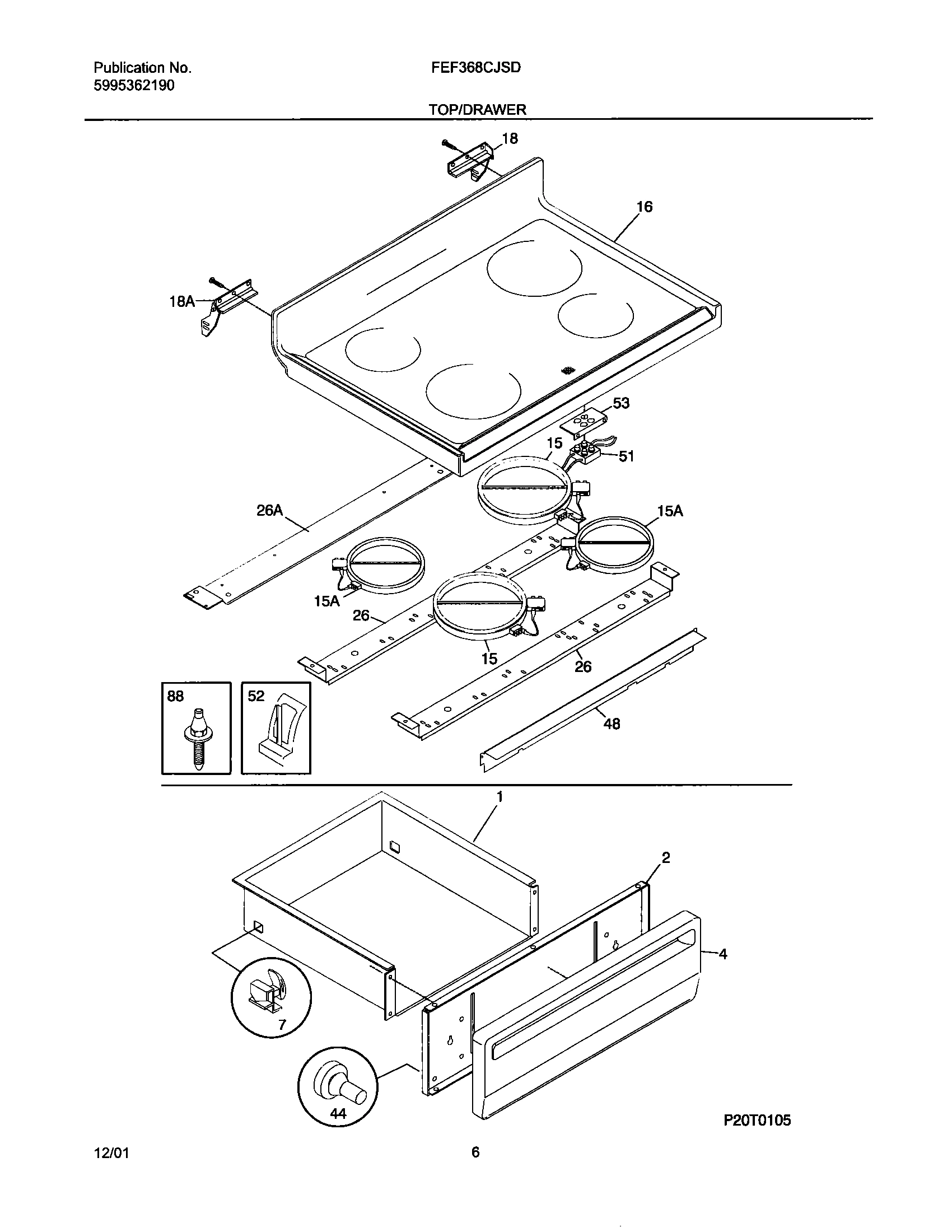 Publication No.
5995362190

FEF368CJSD

TOP/DRAWER

18
16
18A
53
15
51
26A
15A
15A
26
15
26
88
52
48
1
2
4
7
44

P20T0105

12/01

6