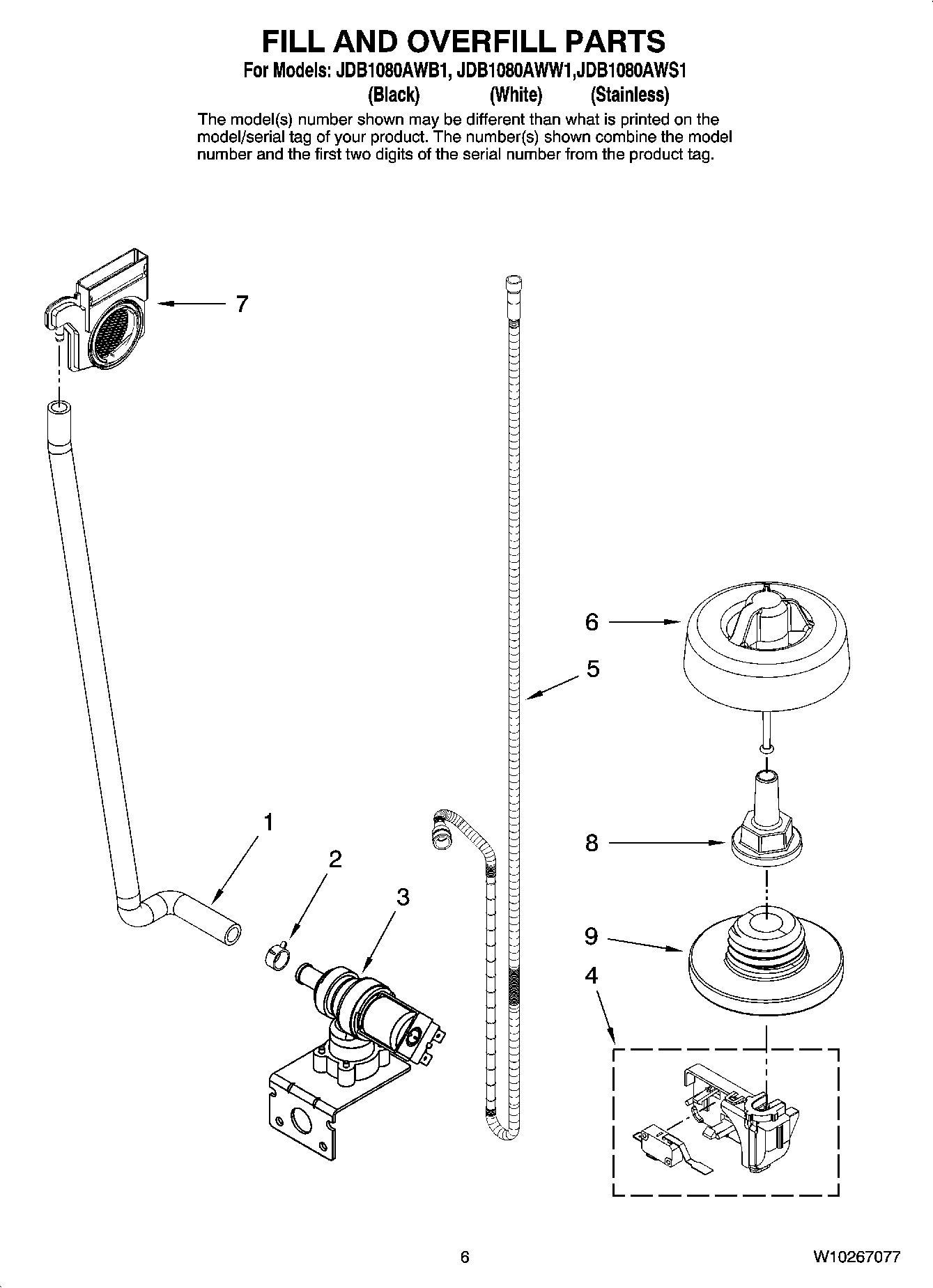 FILL AND OVERFILL PARTS

For Models: JDB1080AWB1, JDB1080AWW1,JDB1080AWS1
(Black) (White) (Stainless)

The model(s) number shown may be different than what is printed on the model/serial tag of your product. The number(s) shown combine the model number and the first two digits of the serial number from the product tag.

7

6

5

1

2

3

8

9

4

6

W10267077