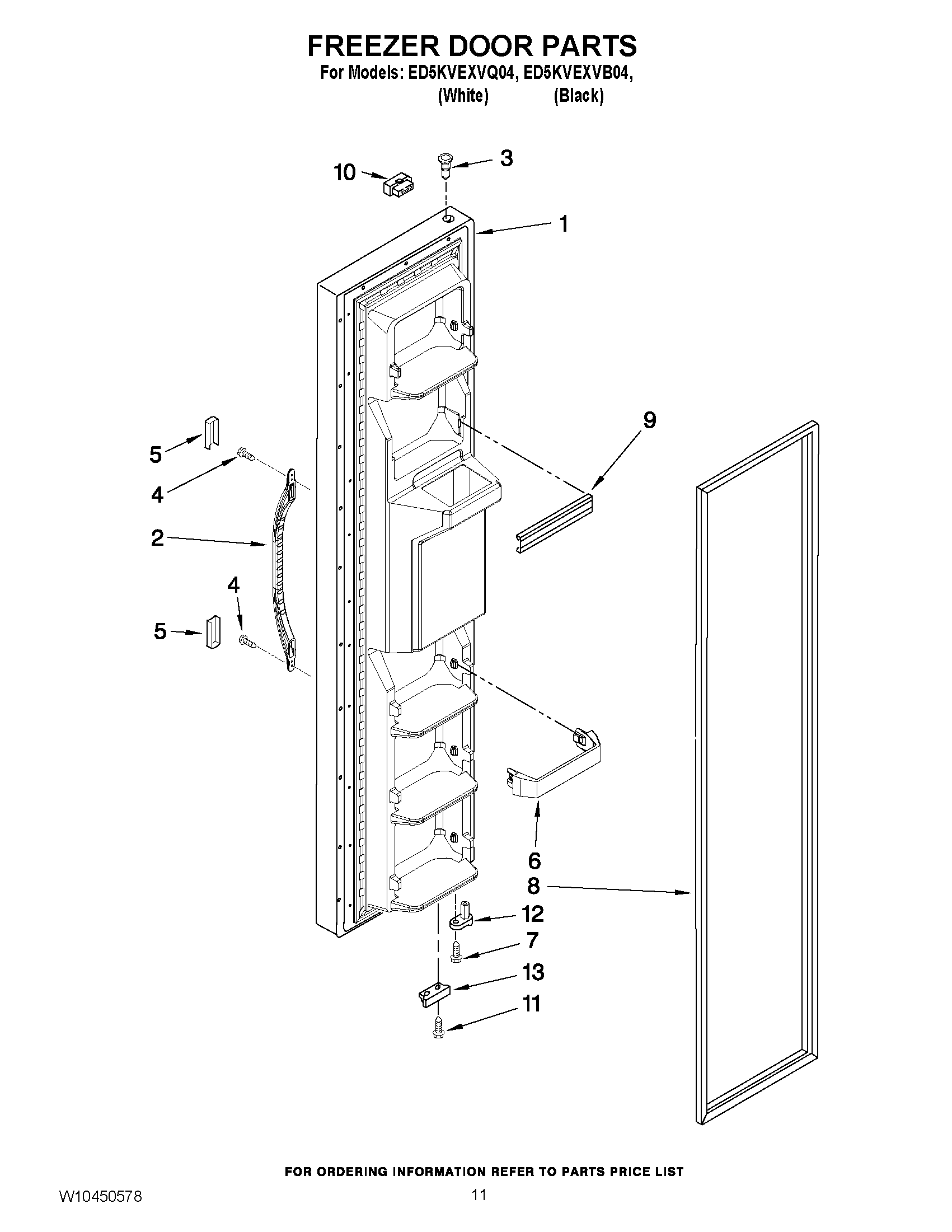 FREEZER DOOR PARTS
For Models: ED5KVEXVQ04, ED5KVEXVB04,
(White) (Black)

10
3
1
9
5
4
2
4
5
6
8
12
7
13
11

FOR ORDERING INFORMATION REFER TO PARTS PRICE LIST

W10450578
11