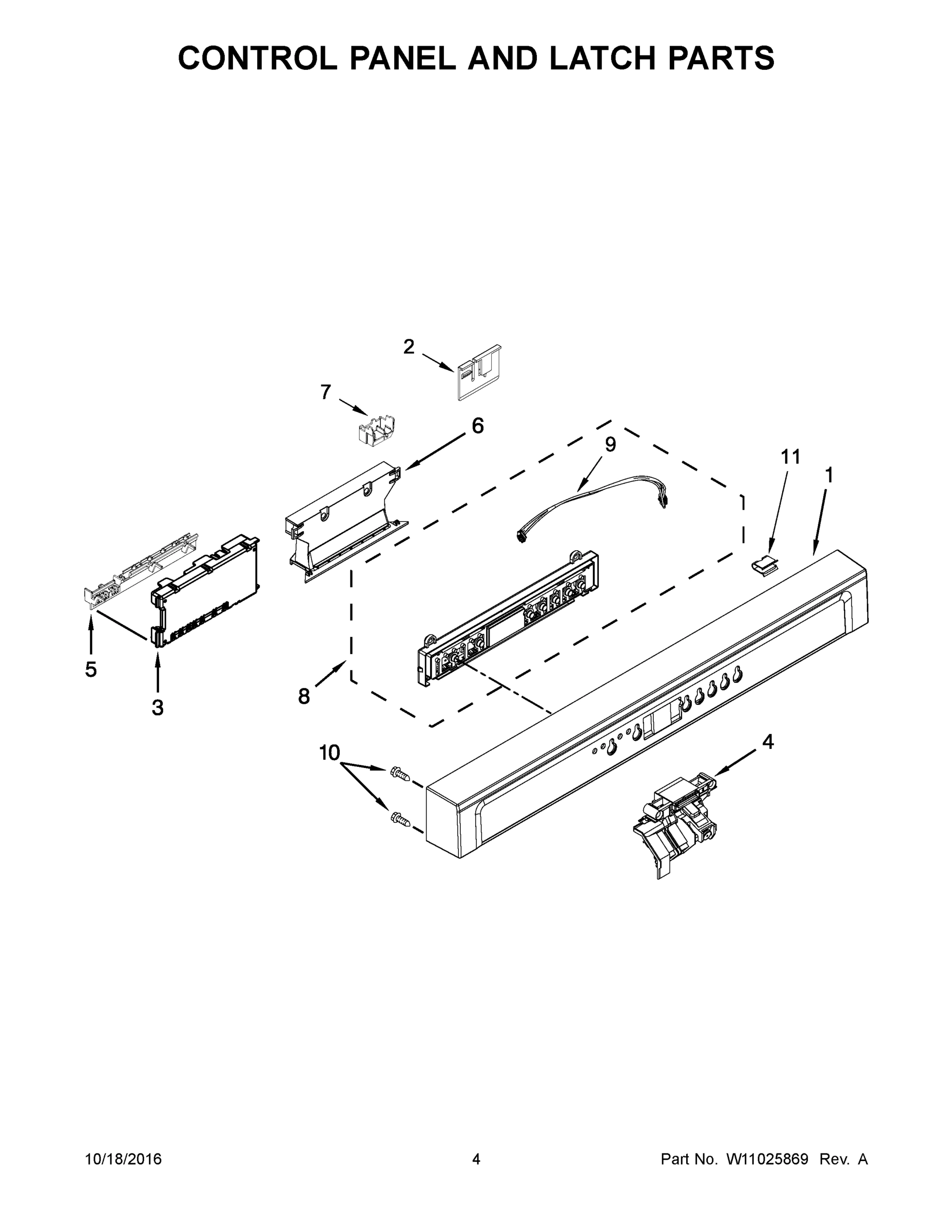 CONTROL PANEL AND LATCH PARTS

2
7
6
9
11
1
5
3
8
10
4

10/18/2016
4
Part No. W11025869 Rev. A