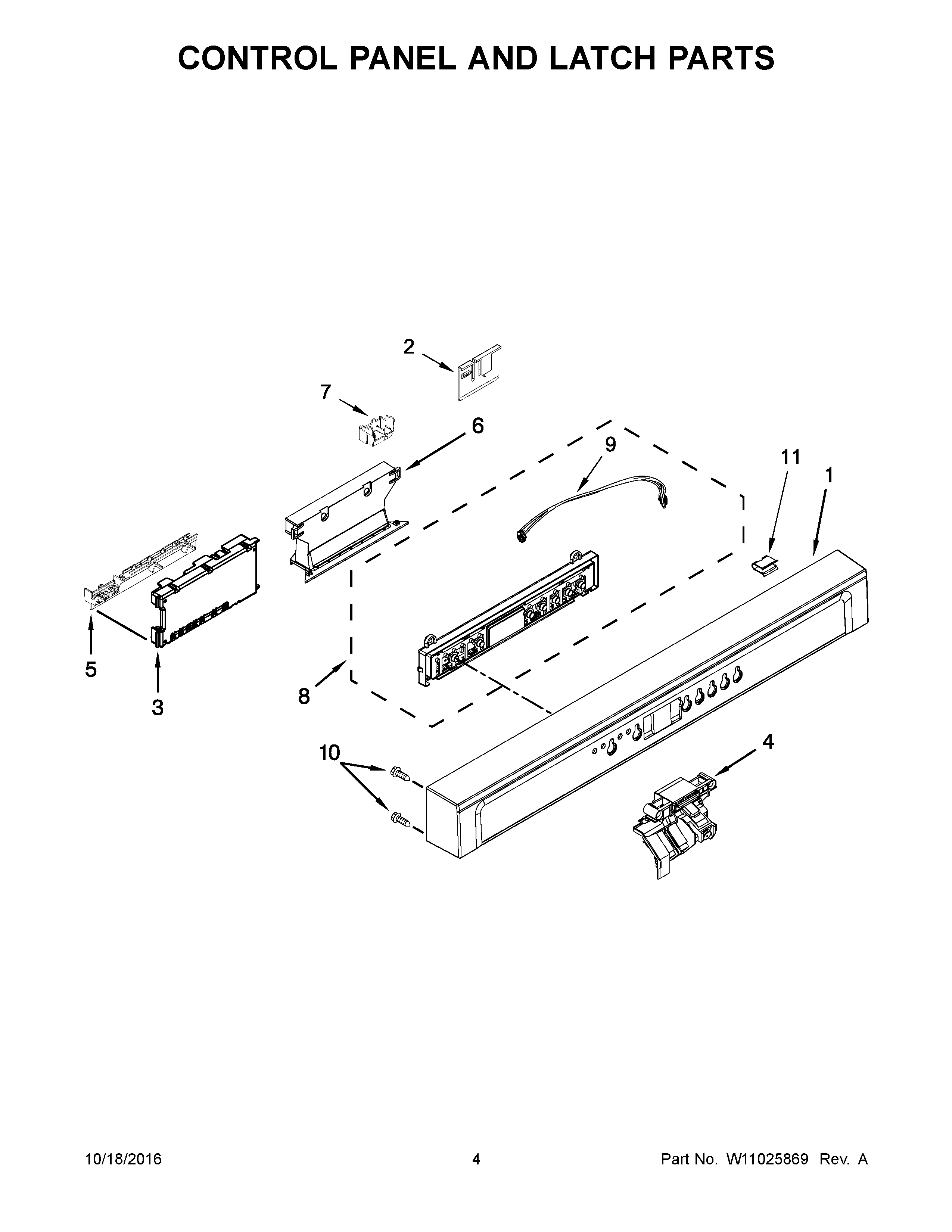 CONTROL PANEL AND LATCH PARTS

2
7
6
9
11
1
5
3
8
10
4

10/18/2016
4
Part No. W11025869 Rev. A