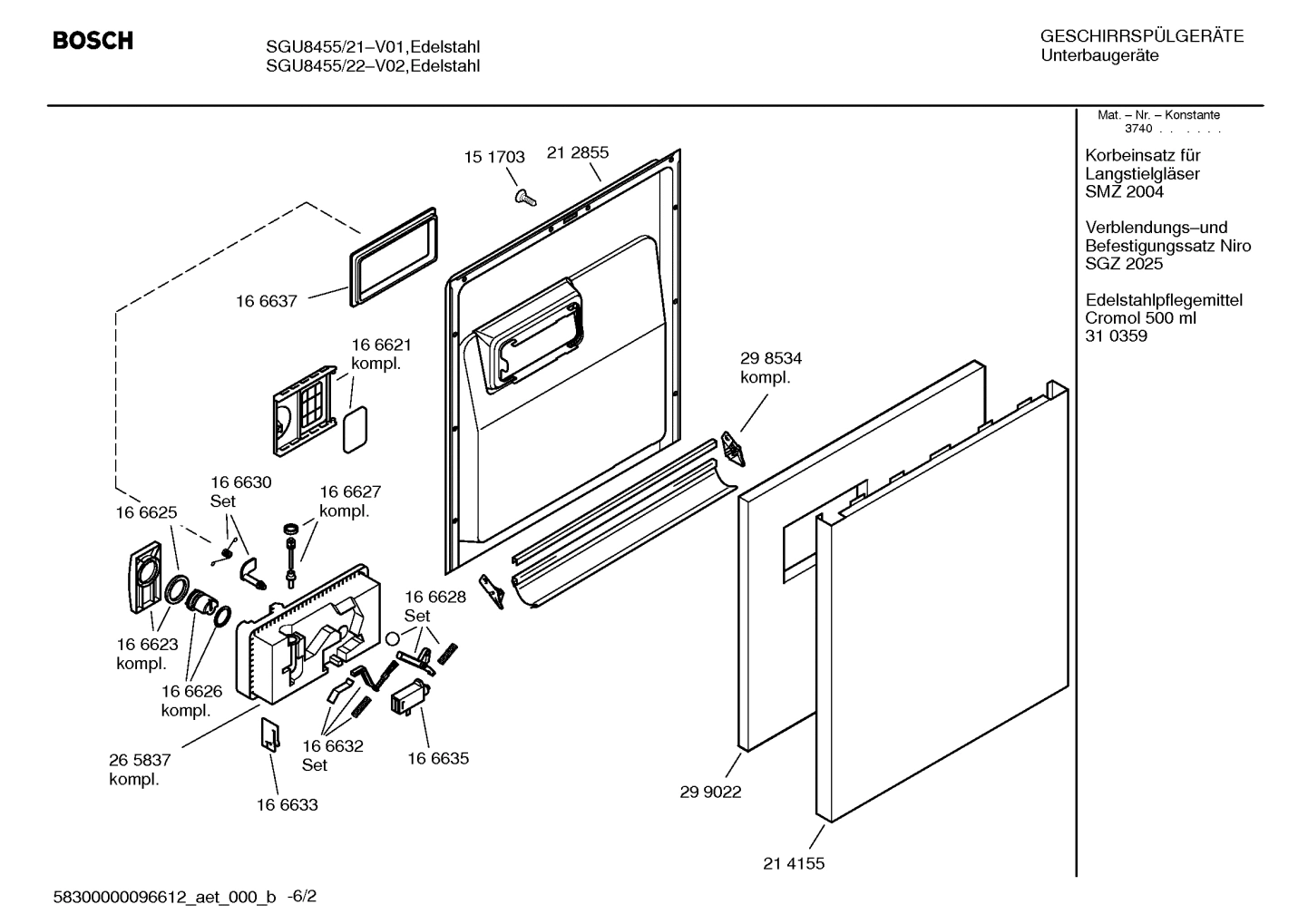 BOSCH

SGU8455/21–V01,Edelstahl
SGU8455/22–V02,Edelstahl

GESCHIRRSPÜLGERÄTE
Unterbaugeräte

Mat. – Nr. – Konstante
3740 . . . . . .

Korbeinsatz für
Langstielgläser
SMZ 2004

Verblendungs–und
Befestigungssatz Niro
SGZ 2025

Edelstahlpflegemittel
Cromol 500 ml
31 0359

15 1703
21 2855
16 6637
16 6621
kompl.
29 8534
kompl.
16 6630
Set
16 6627
kompl.
16 6625
16 6628
Set
16 6623
kompl.
16 6626
kompl.
26 5837
kompl.
16 6632
Set
16 6635
16 6633
29 9022
21 4155

58300000096612_aet_000_b -6/2