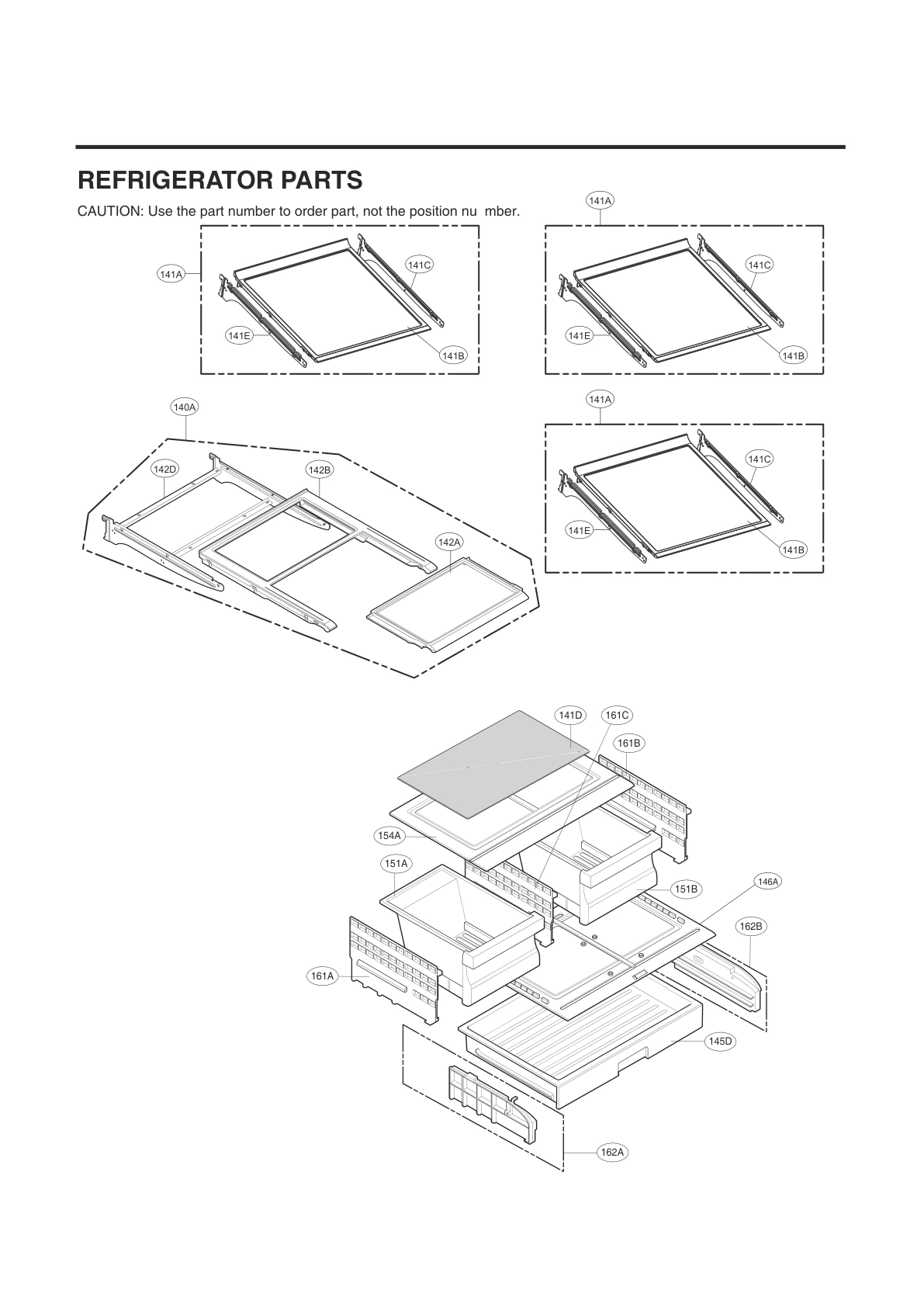 REFRIGERATOR PARTS

CAUTION: Use the part number to order part, not the position nu mber.

141A
141C
141E
141B

141A
141C
141E
141B

140A
142D
142B
142A

141A
141C
141E
141B

141D
161C
161B
154A
151A
151B
146A
162B
161A
145D
162A