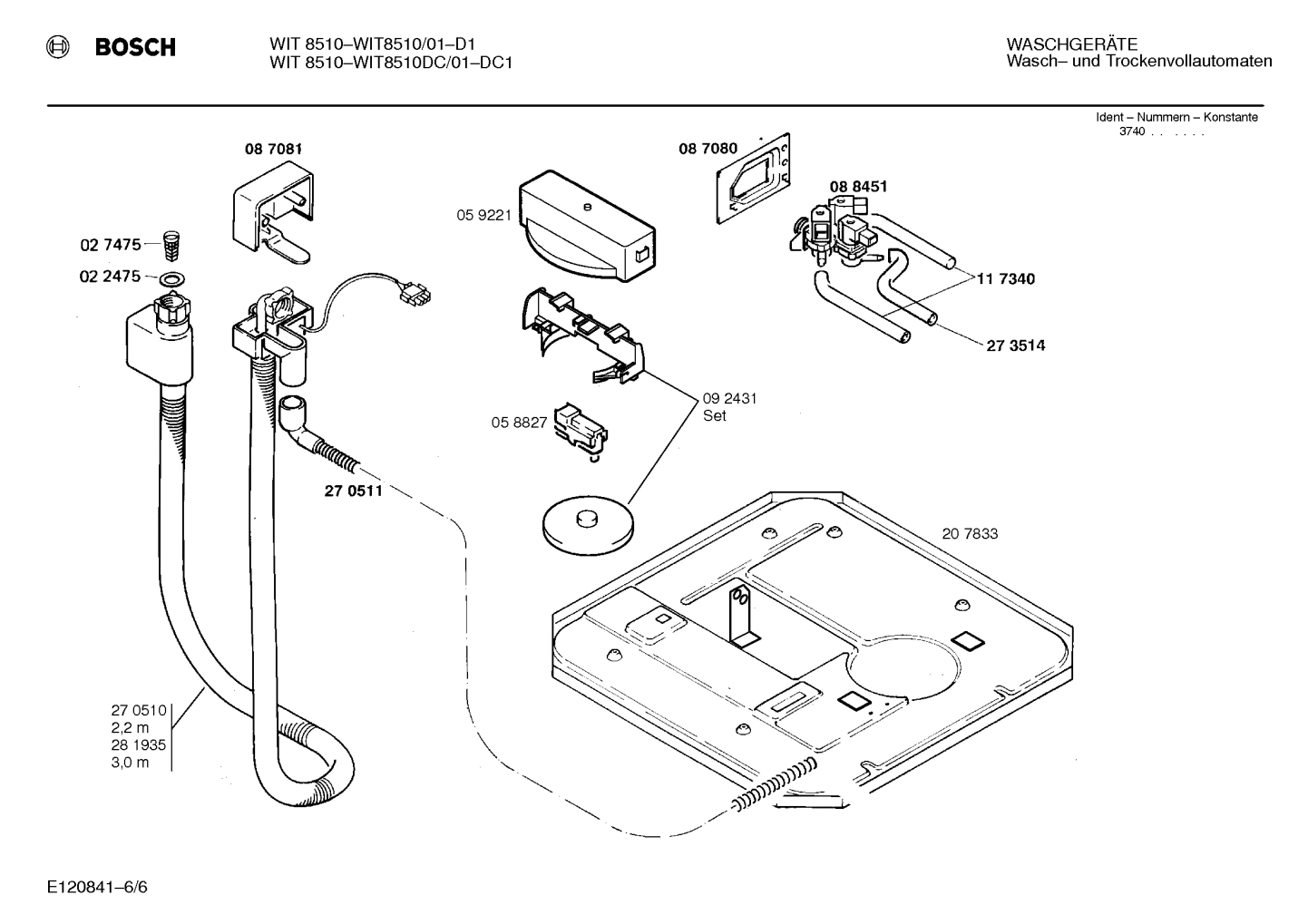 BOSCH

WIT 8510–WIT8510/01–D1
WIT 8510–WIT8510DC/01–DC1

WASCHGERÄTE
Wasch– und Trockenvollautomaten

Ident – Nummern – Konstante
3740 . . . . . .

08 7081

02 7475

02 2475

05 9221

08 7080

08 8451

11 7340

27 3514

09 2431
Set

05 8827

27 0511

20 7833

27 0510
2,2 m
28 1935
3,0 m

E120841–6/6