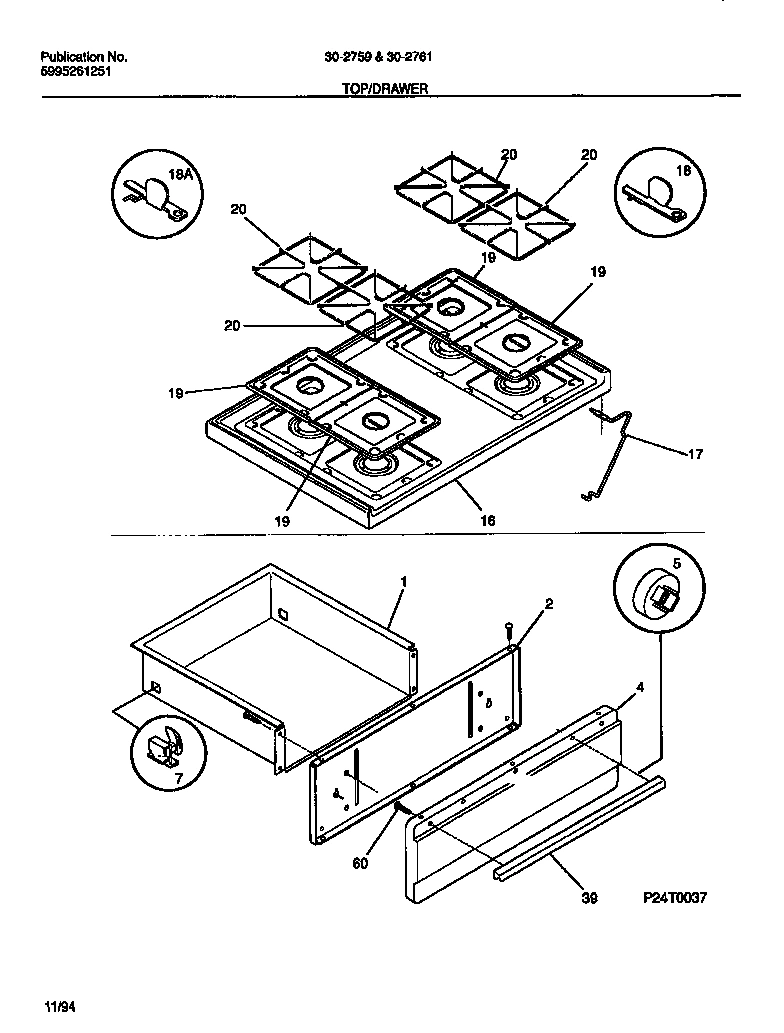 Publication No.
5995261251

30-2759 & 30-2761

TOP/DRAWER

18A
20
20
18
20
19
19
20
19
17
19
16

1
2
5
4
7
60
39
P24T0037

11/94