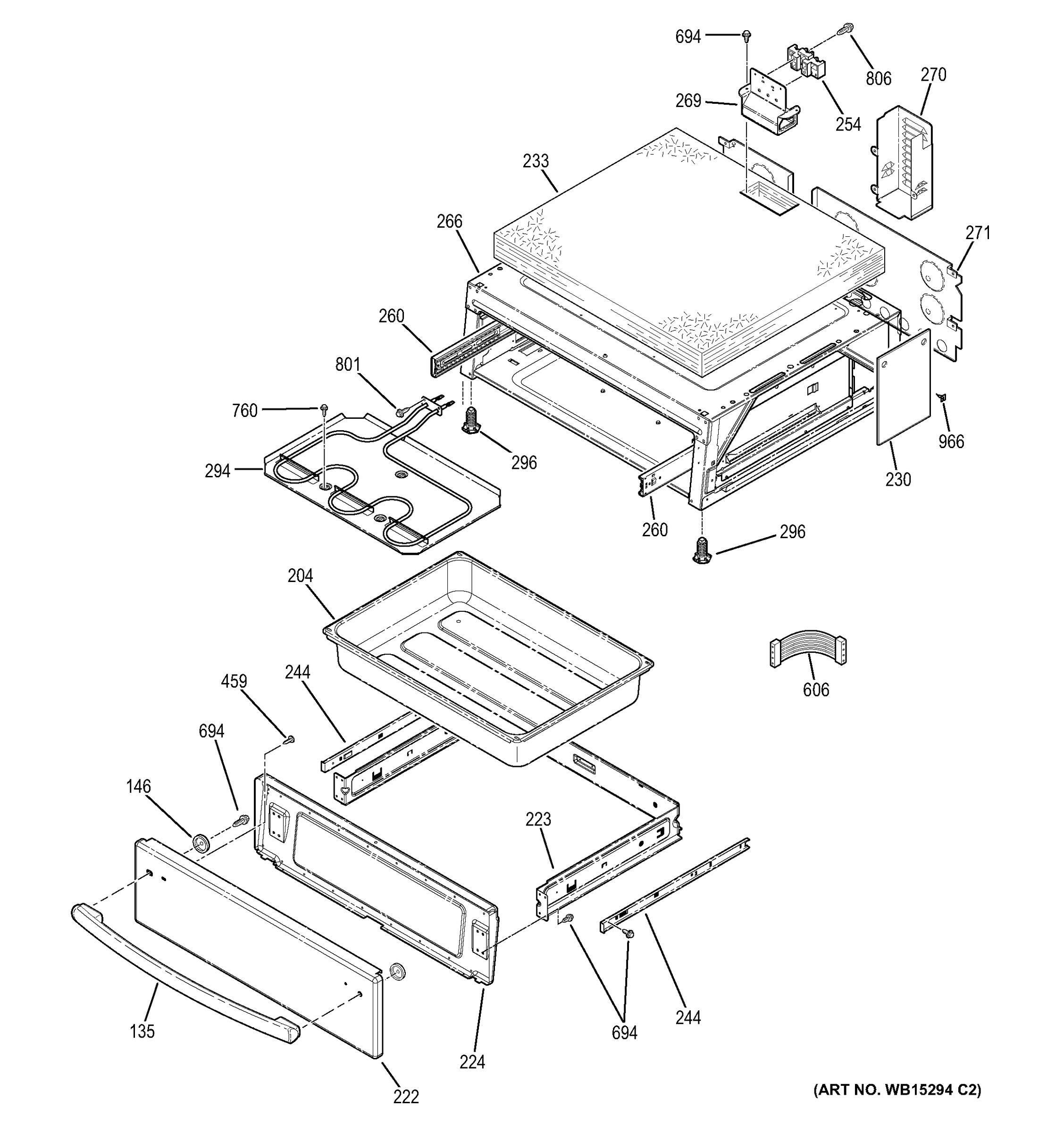 694
806
270
269
254
233
266
271
260
801
760
296
966
294
230
260
296
204
606
459
244
694
146
223
135
224
694
244
222
(ART NO. WB15294 C2)