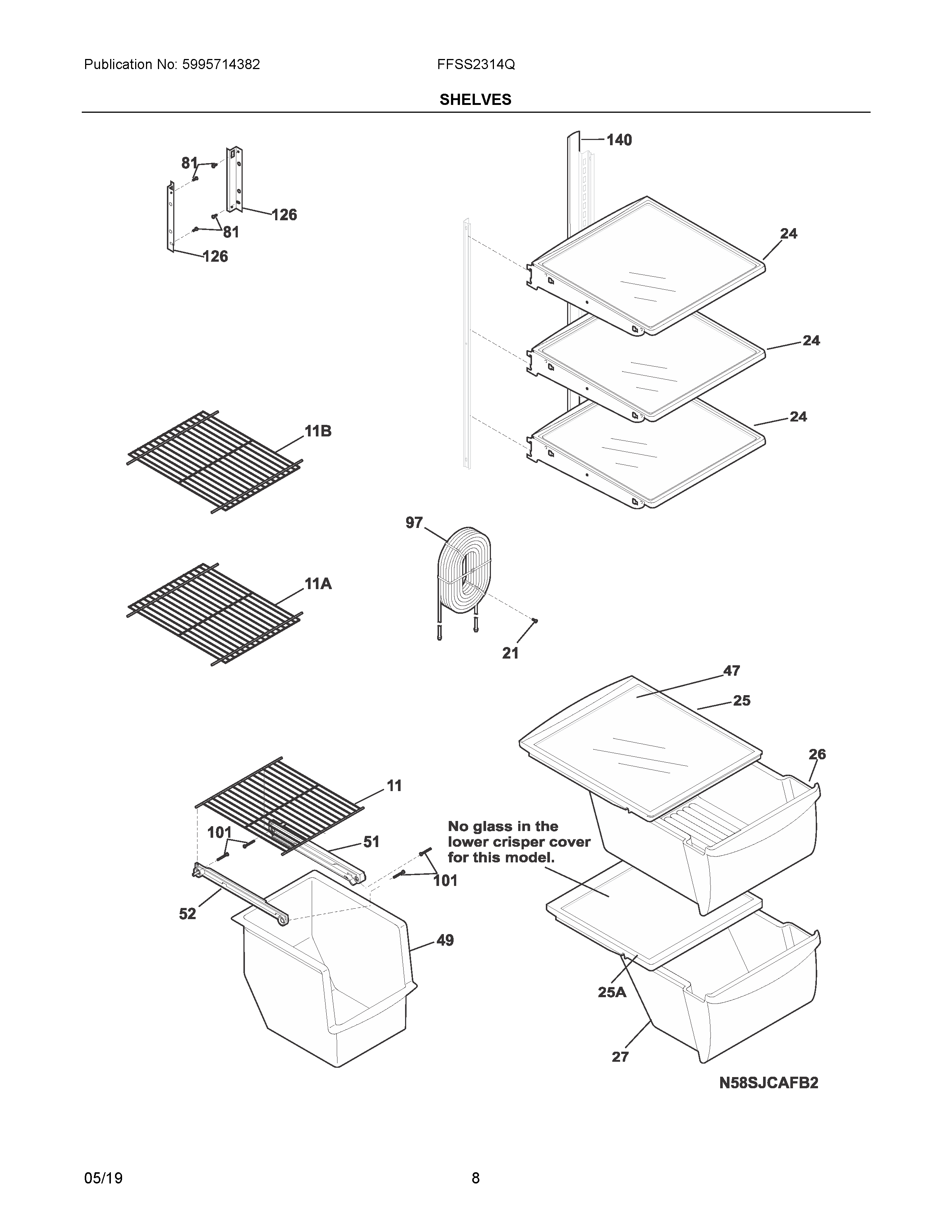 Publication No: 5995714382

FFSS2314Q

SHELVES

81
126
81
126
140
24
24
24
11B
11A
97
21
47
25
26
11
101
51
101
52
49
No glass in the lower crisper cover for this model.
25A
27

N58SJCAFB2

05/19

8