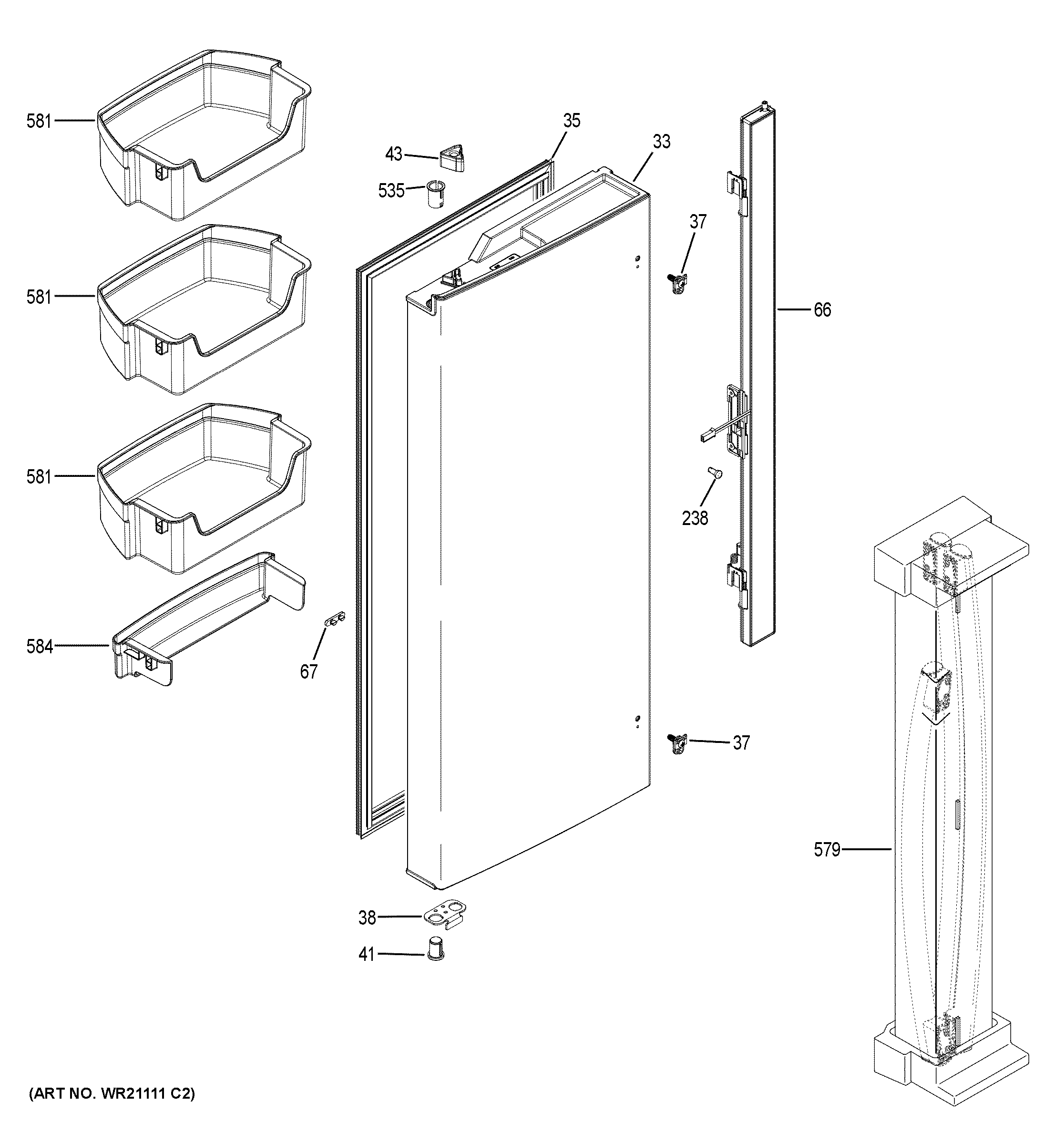 581
35
33
43
535
37
581
66
581
238
584
67
37
579
38
41
(ART NO. WR21111 C2)