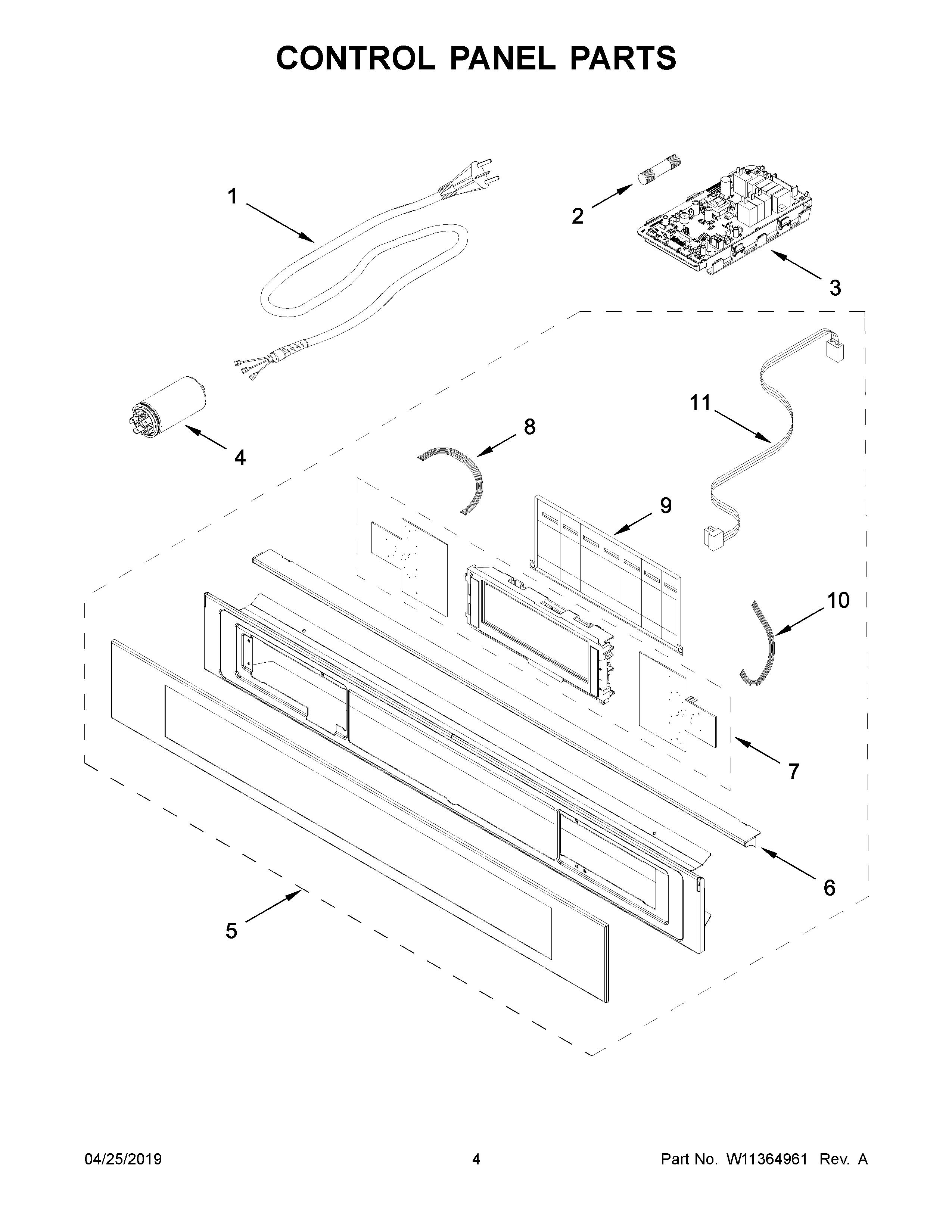 CONTROL PANEL PARTS

1

2

3

4

8

11

9

10

7

6

5

04/25/2019

4

Part No. W11364961 Rev. A