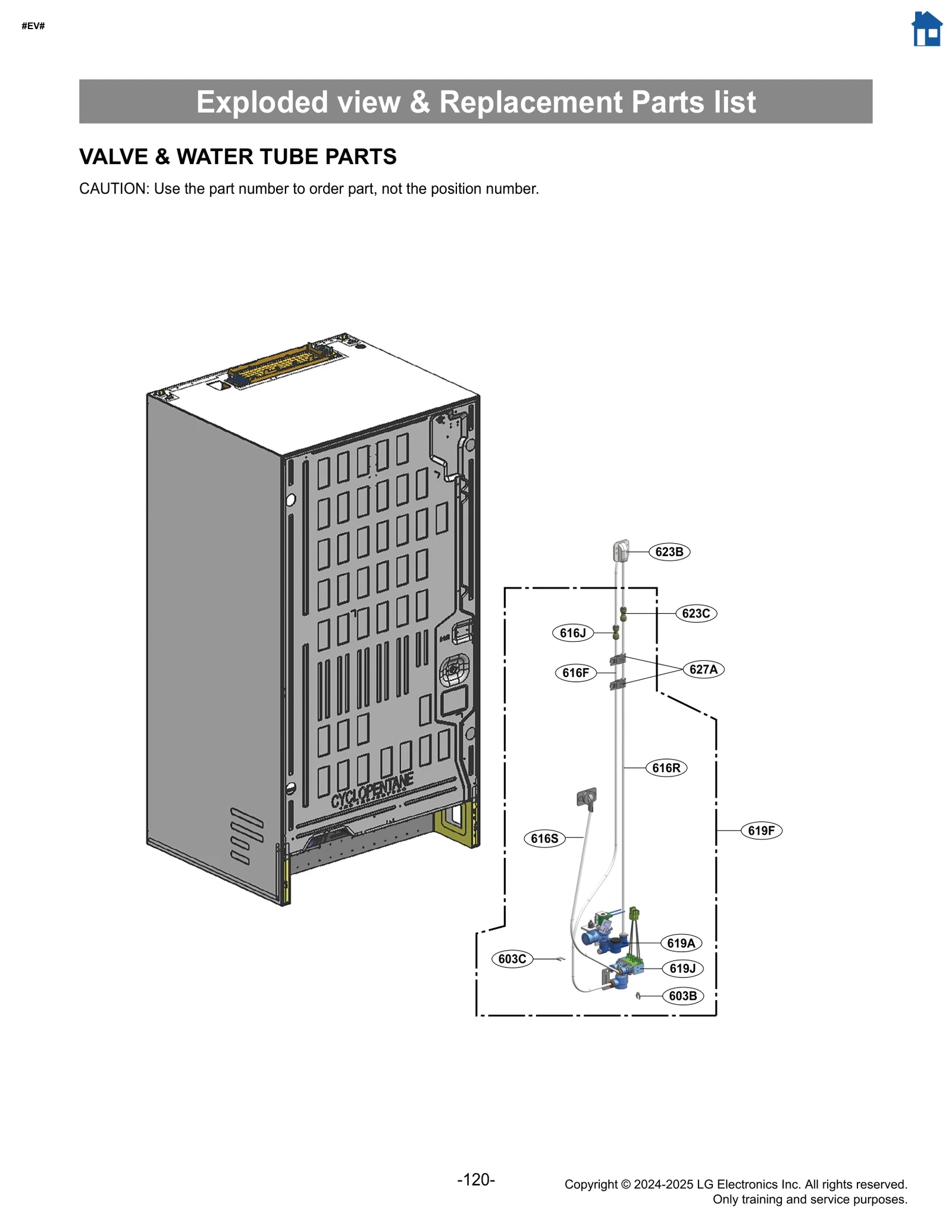 #EV#

Exploded view & Replacement Parts list

VALVE & WATER TUBE PARTS

CAUTION: Use the part number to order part, not the position number.

CYCLOPENTANE

623B
623C
616J
616F
627A
616R
616S
619F
619A
603C
619J
603B

-120-

Copyright © 2024-2025 LG Electronics Inc. All rights reserved.
Only training and service purposes.