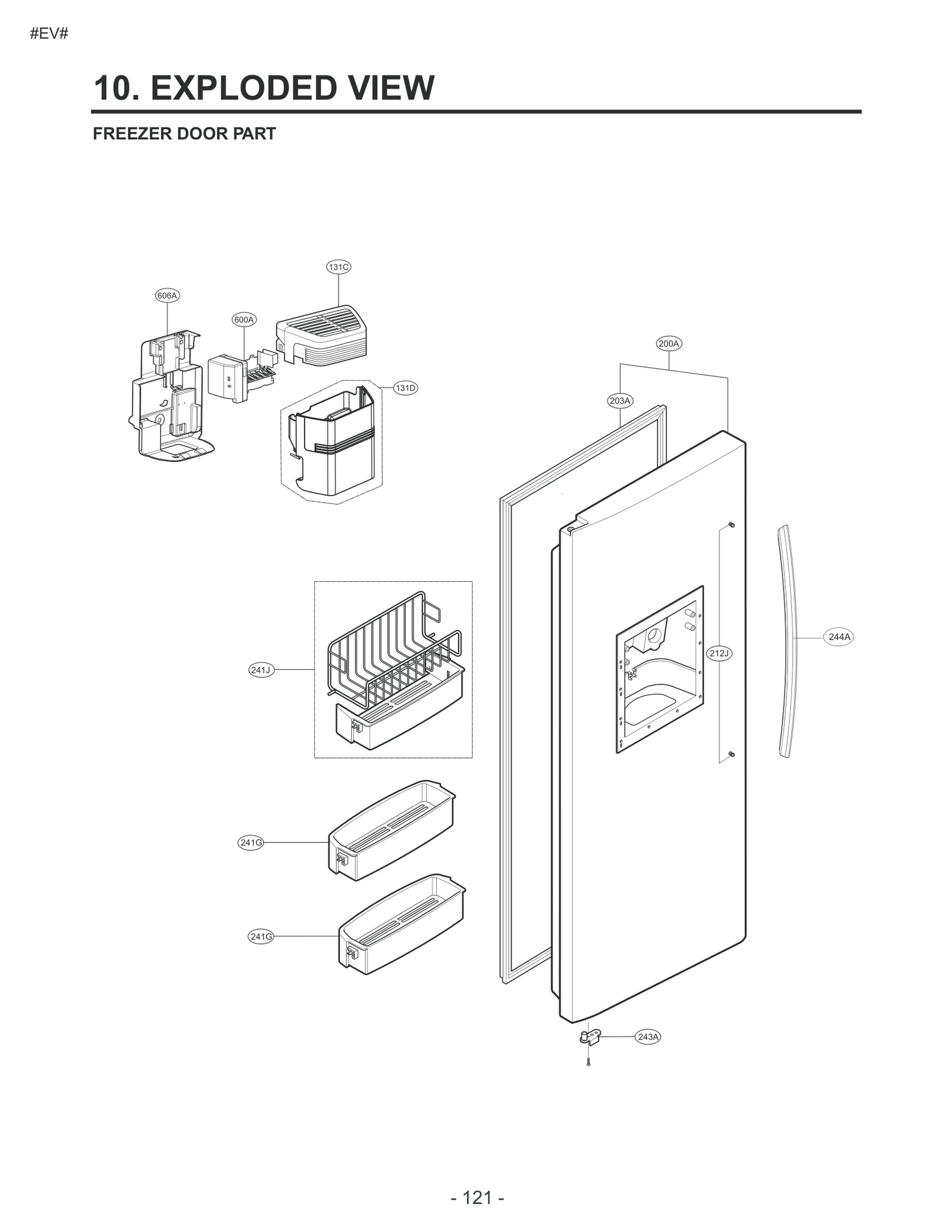 #EV#

10. EXPLODED VIEW

FREEZER DOOR PART

131C

606A

600A

200A

131D

203A

241J

212J

244A

241G

241G

243A

- 121 -