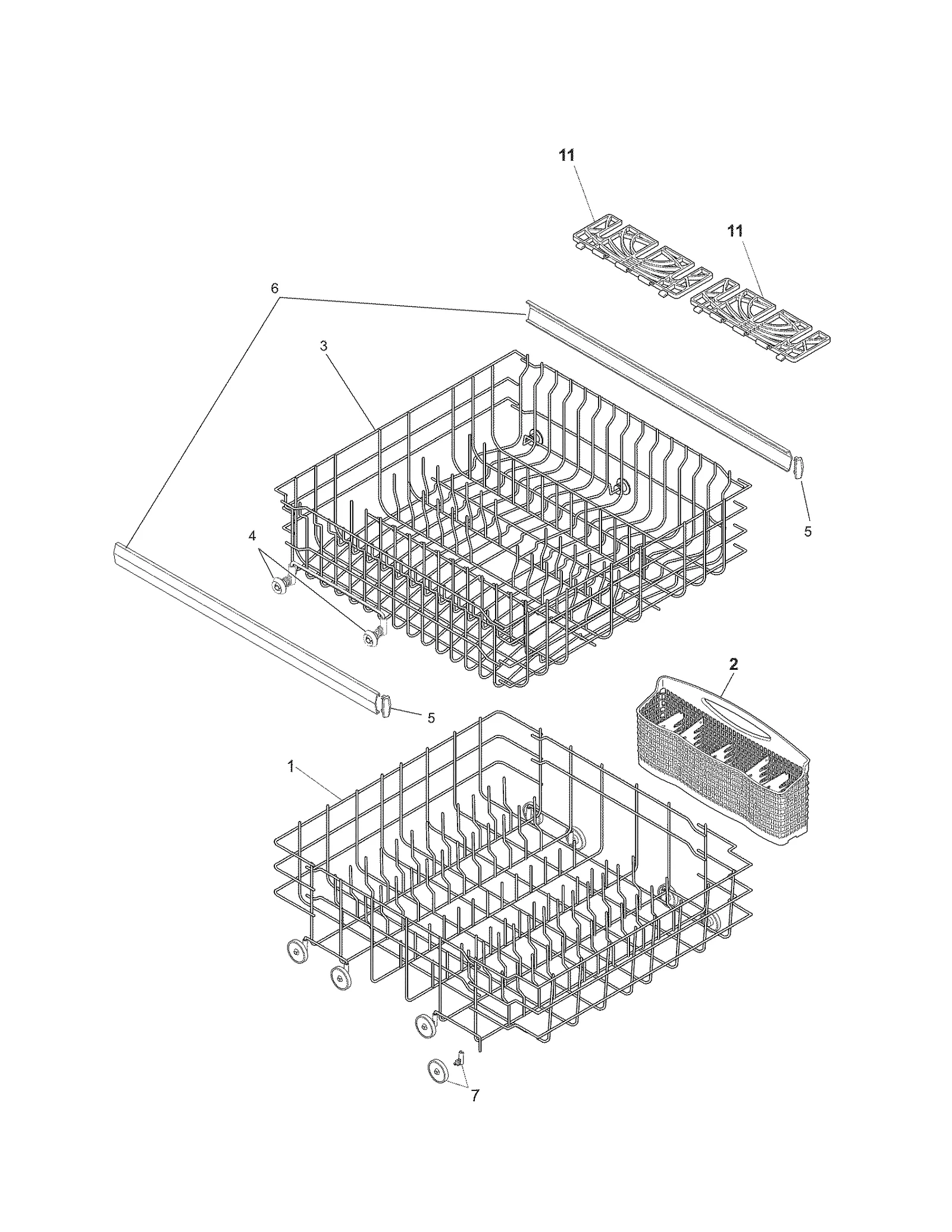 11
11
6
3
5
4
2
5
1
7