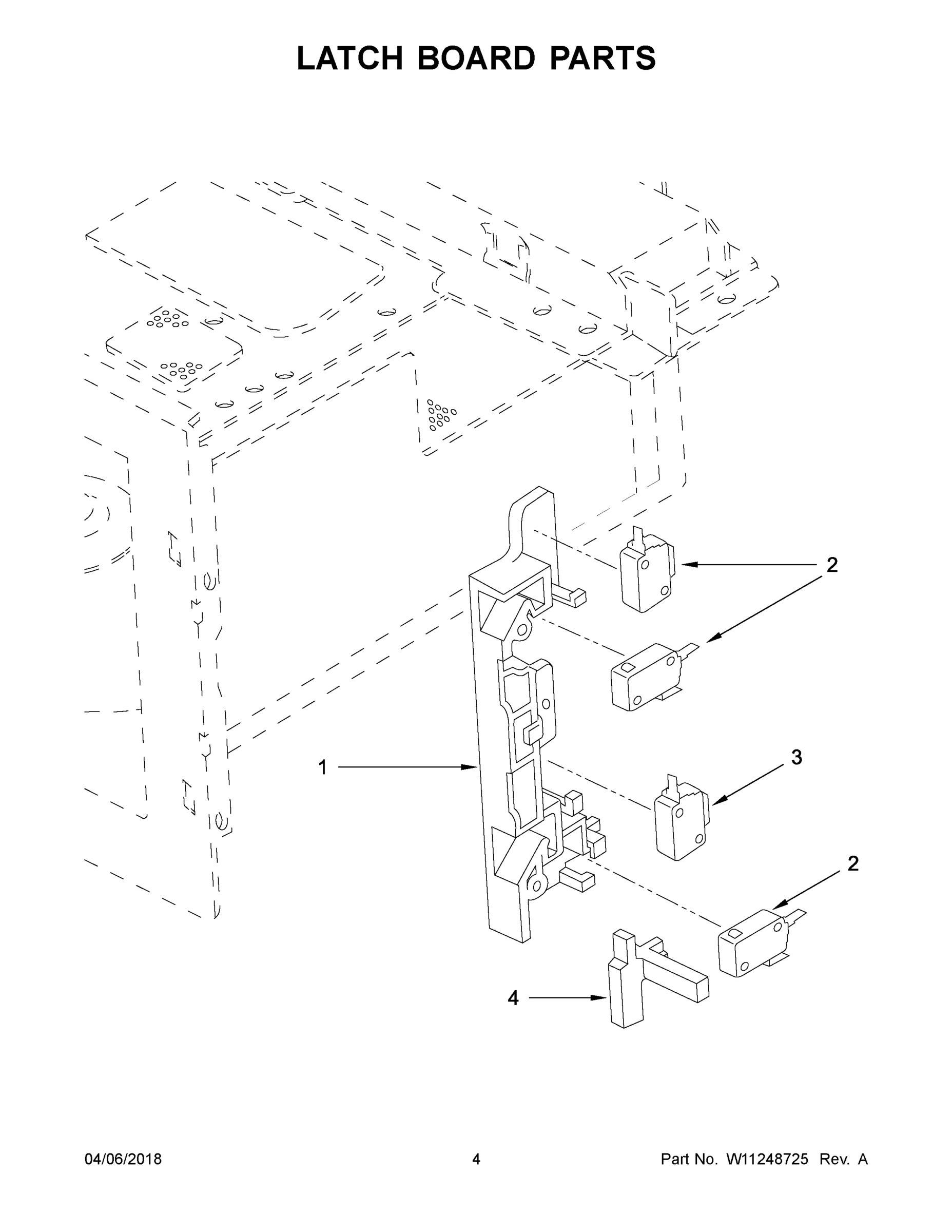 LATCH BOARD PARTS

2

2

1

3

2

4

04/06/2018

4

Part No. W11248725 Rev. A