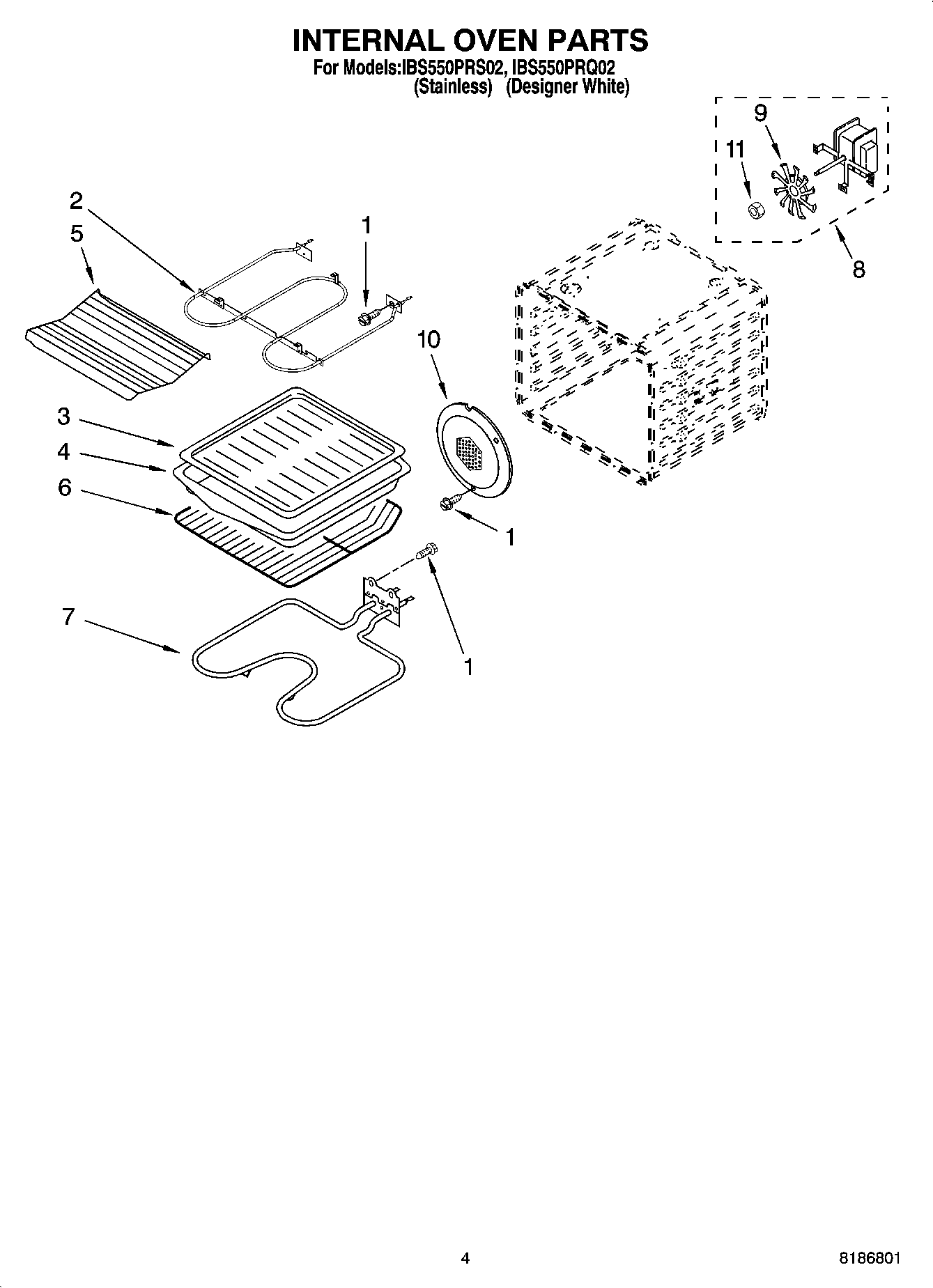 INTERNAL OVEN PARTS

For Models:IBS550PRS02, IBS550PRQ02
(Stainless) (Designer White)

9
11
8
2
5
1
10
3
4
6
1
7
1

4

8186801