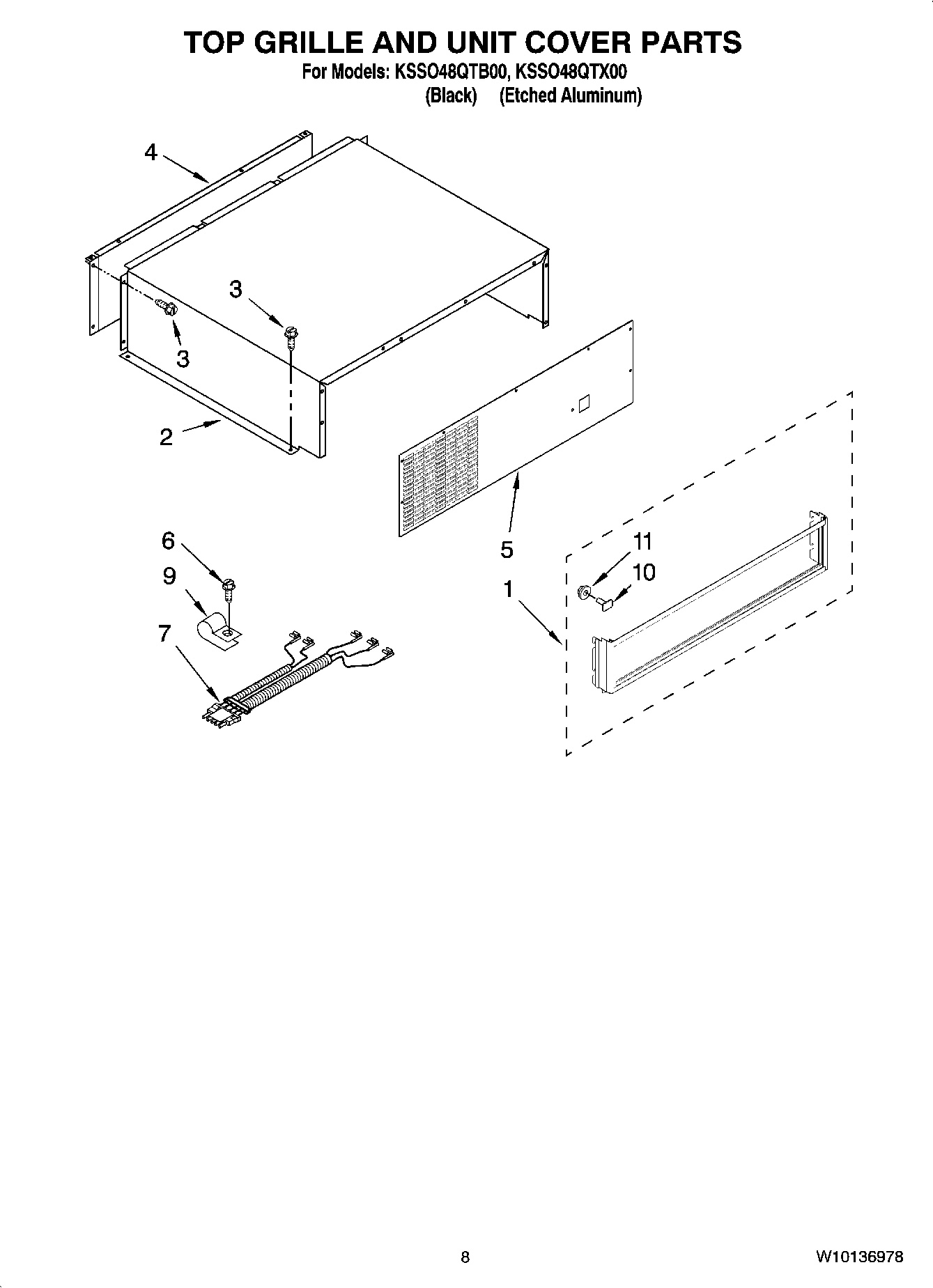 TOP GRILLE AND UNIT COVER PARTS
For Models: KSSO48QTB00, KSSO48QTX00
(Black) (Etched Aluminum)

4
3
3
2
5
6
9
7
11
10
1

8
W10136978