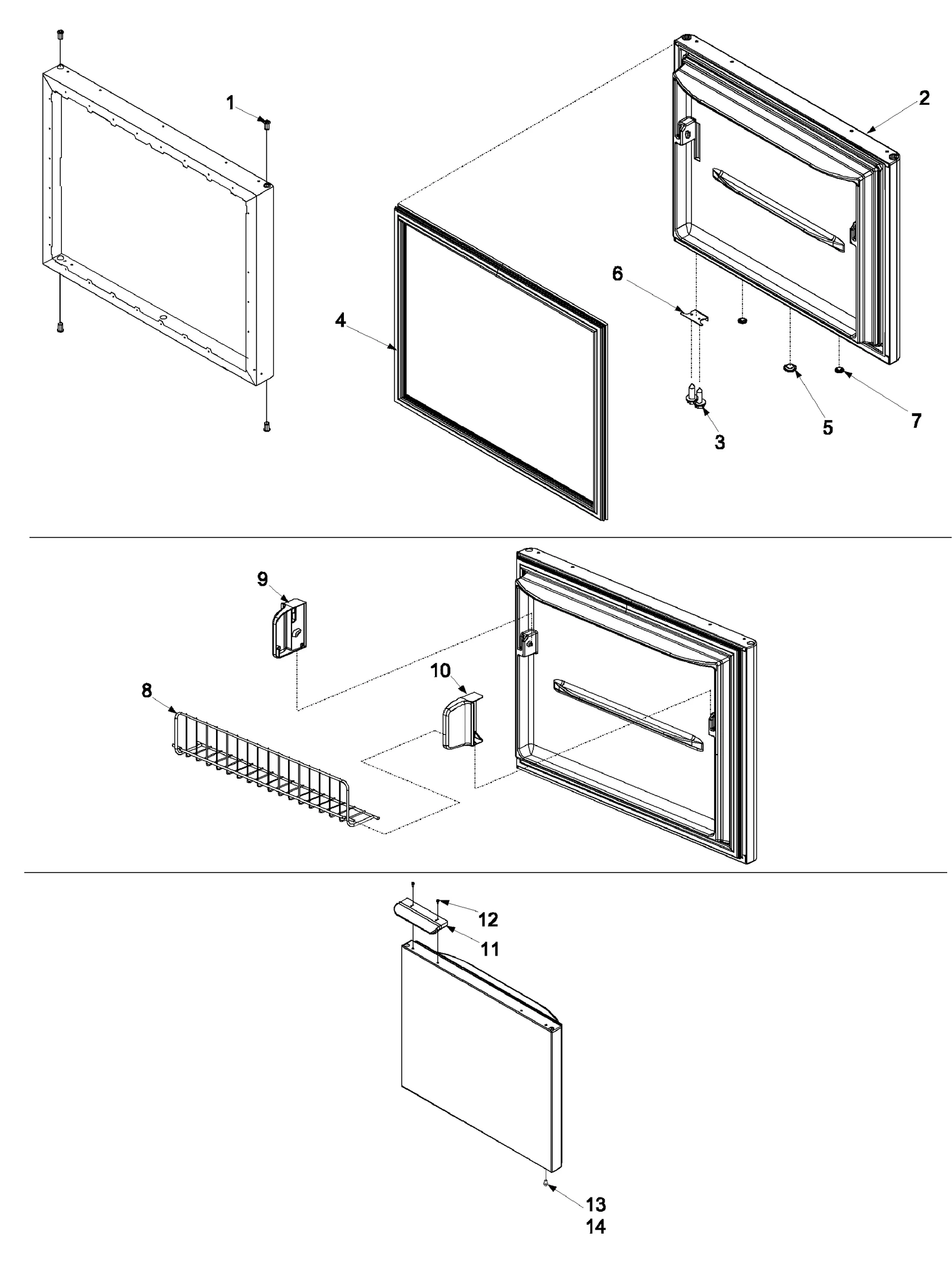 1
2
6
4
5
7
3
9
10
8
12
11
13
14