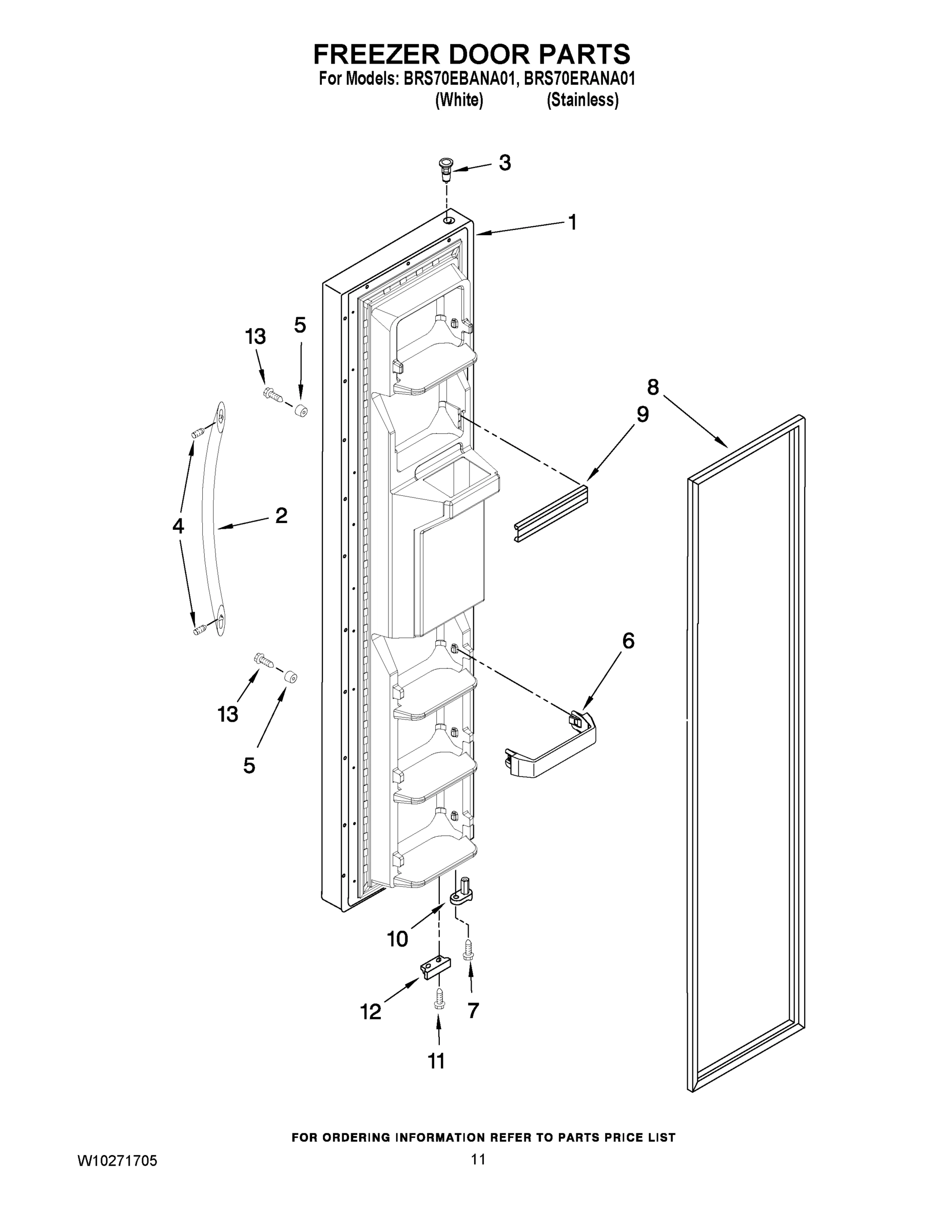 FREEZER DOOR PARTS

For Models: BRS70EBANA01, BRS70ERANA01
(White) (Stainless)

3
1
13
5
8
9
4
2
6
13
5
10
12
7
11

FOR ORDERING INFORMATION REFER TO PARTS PRICE LIST

W10271705

11