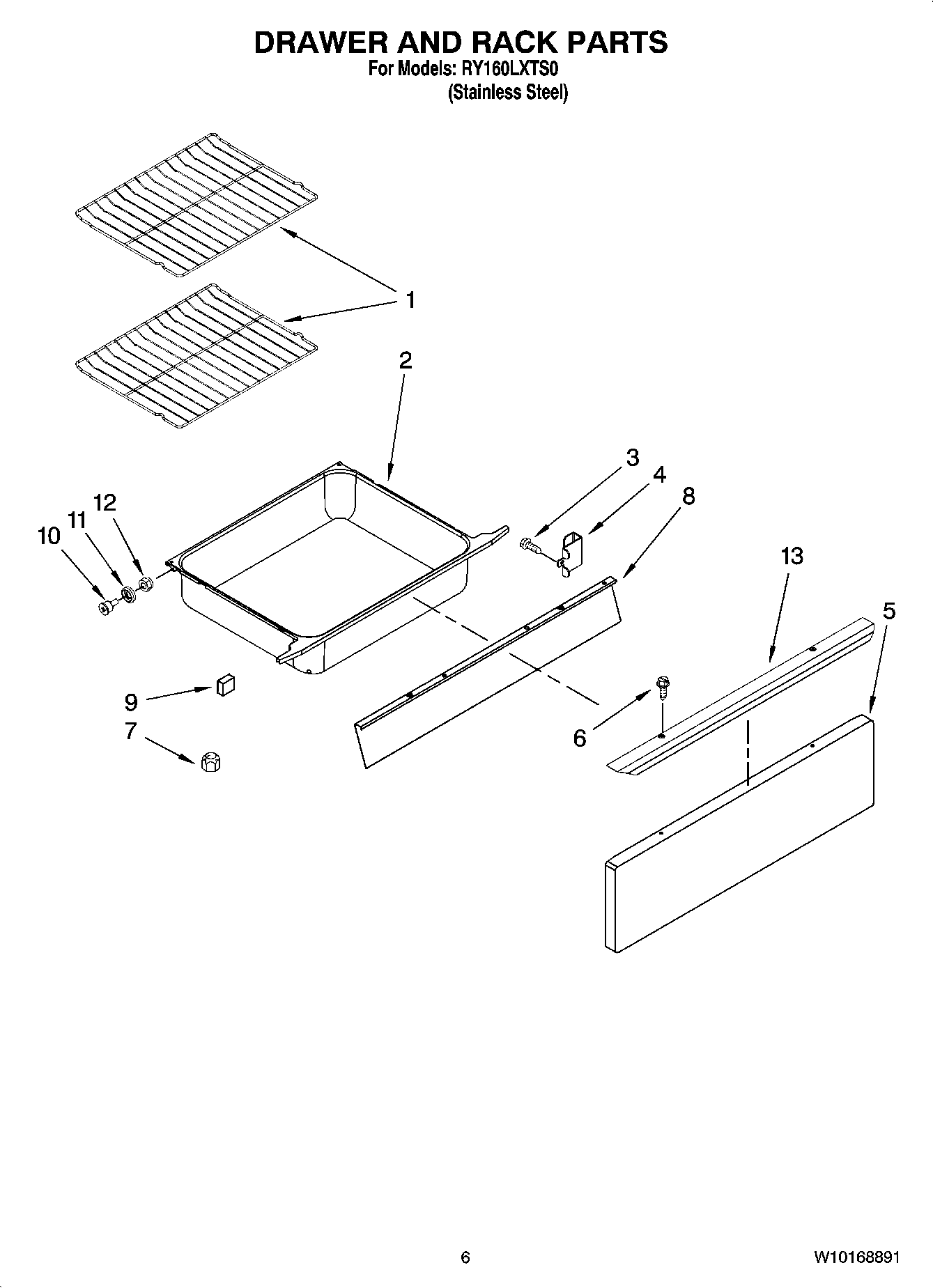 DRAWER AND RACK PARTS
For Models: RY160LXTS0
(Stainless Steel)

1

2

3
4
8

12
11
10

13
5

9
7

6

6

W10168891