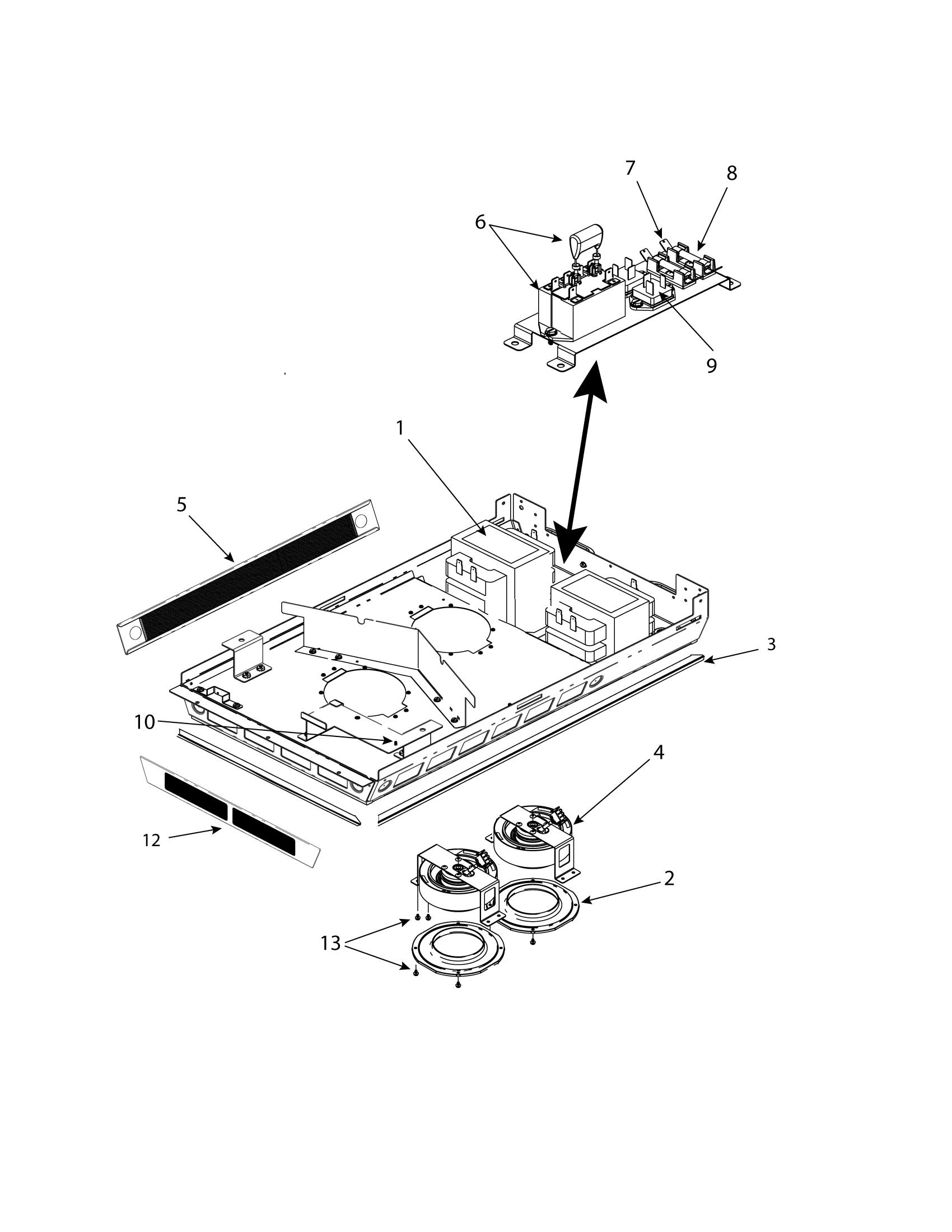 7
8
6
9
1
5
3
10
4
12
2
13