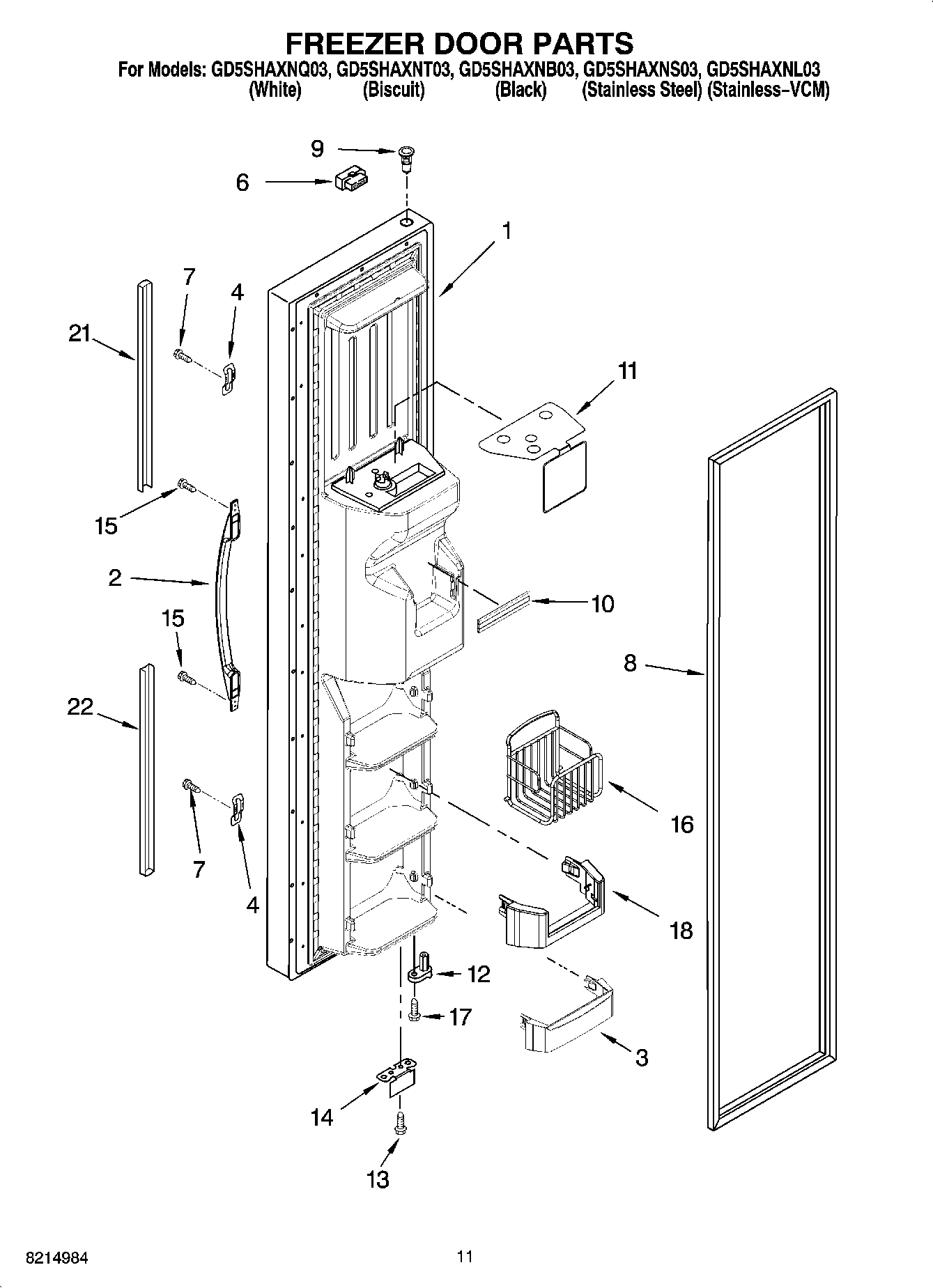 FREEZER DOOR PARTS

For Models: GD5SHAXNQ03, GD5SHAXNT03, GD5SHAXNB03, GD5SHAXNS03, GD5SHAXNL03
(White) (Biscuit) (Black) (Stainless Steel) (Stainless–VCM)

9
6
1
7
4
21
11
15
2
10
15
8
22
16
7
4
18
12
17
3
14
13

8214984
11