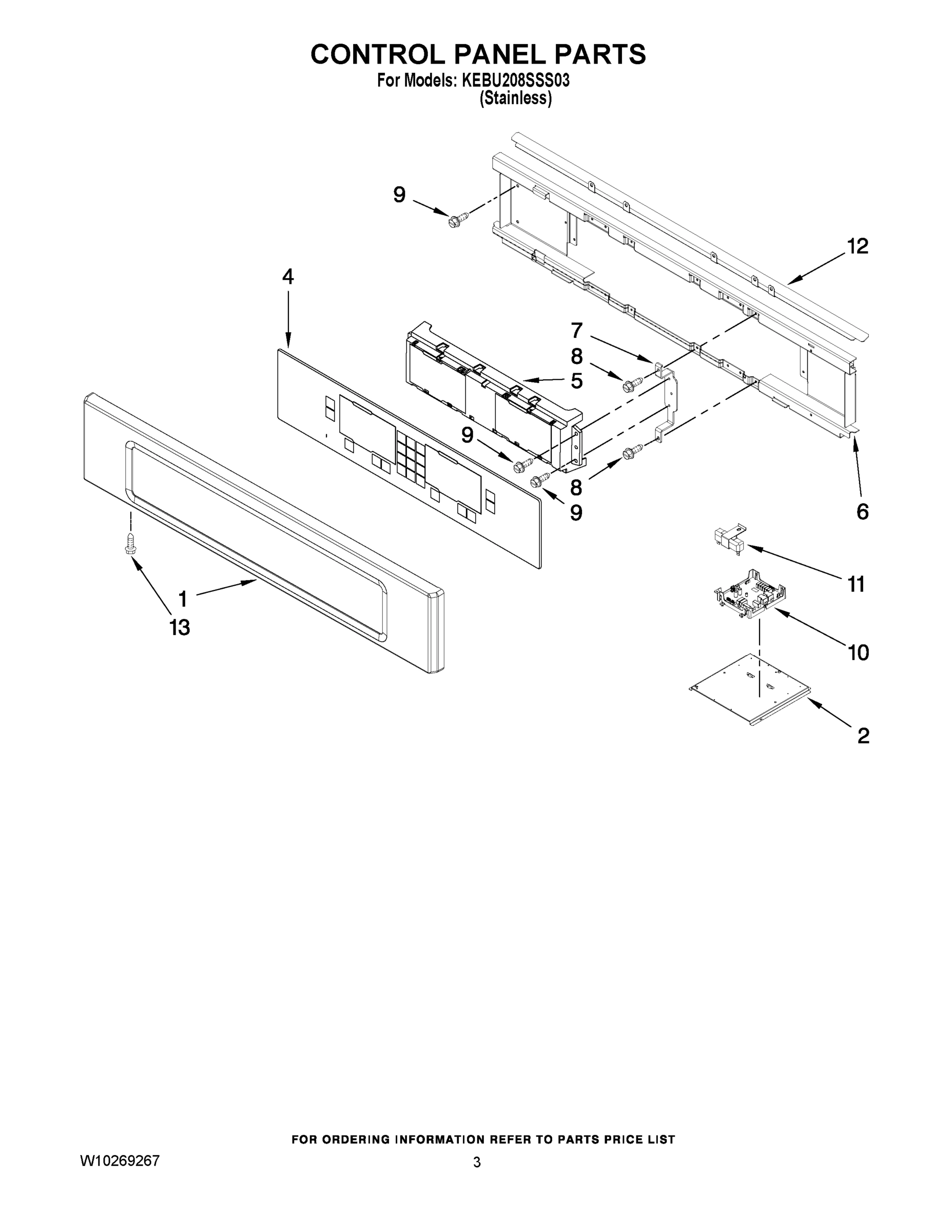 CONTROL PANEL PARTS
For Models: KEBU208SSS03
(Stainless)

9
12
4
7
8
5
9
8
9
6
11
1
13
10
2

FOR ORDERING INFORMATION REFER TO PARTS PRICE LIST

W10269267

3