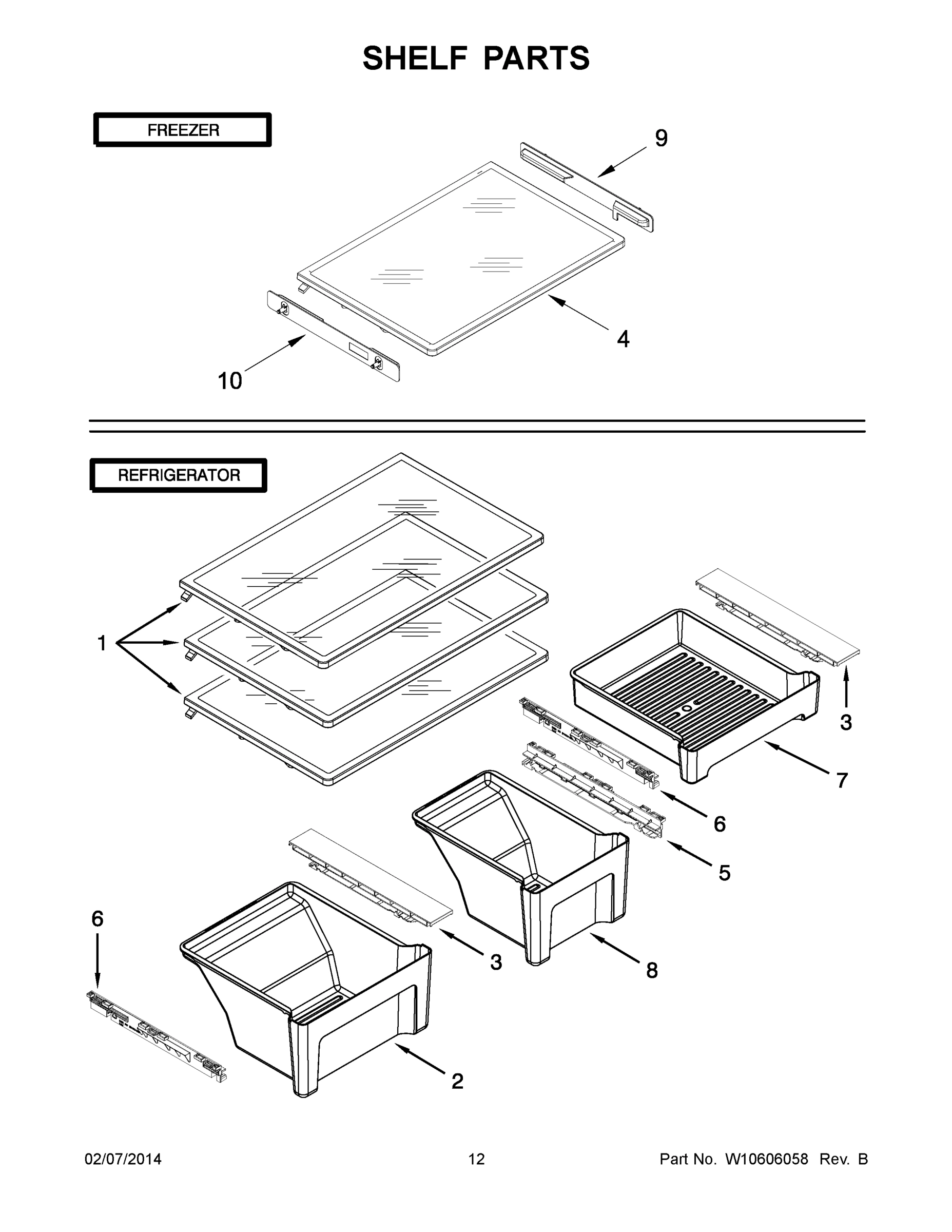 SHELF PARTS

FREEZER

9

4

10

REFRIGERATOR

1

3

7

6

5

6

3

8

2

02/07/2014 12 Part No. W10606058 Rev. B