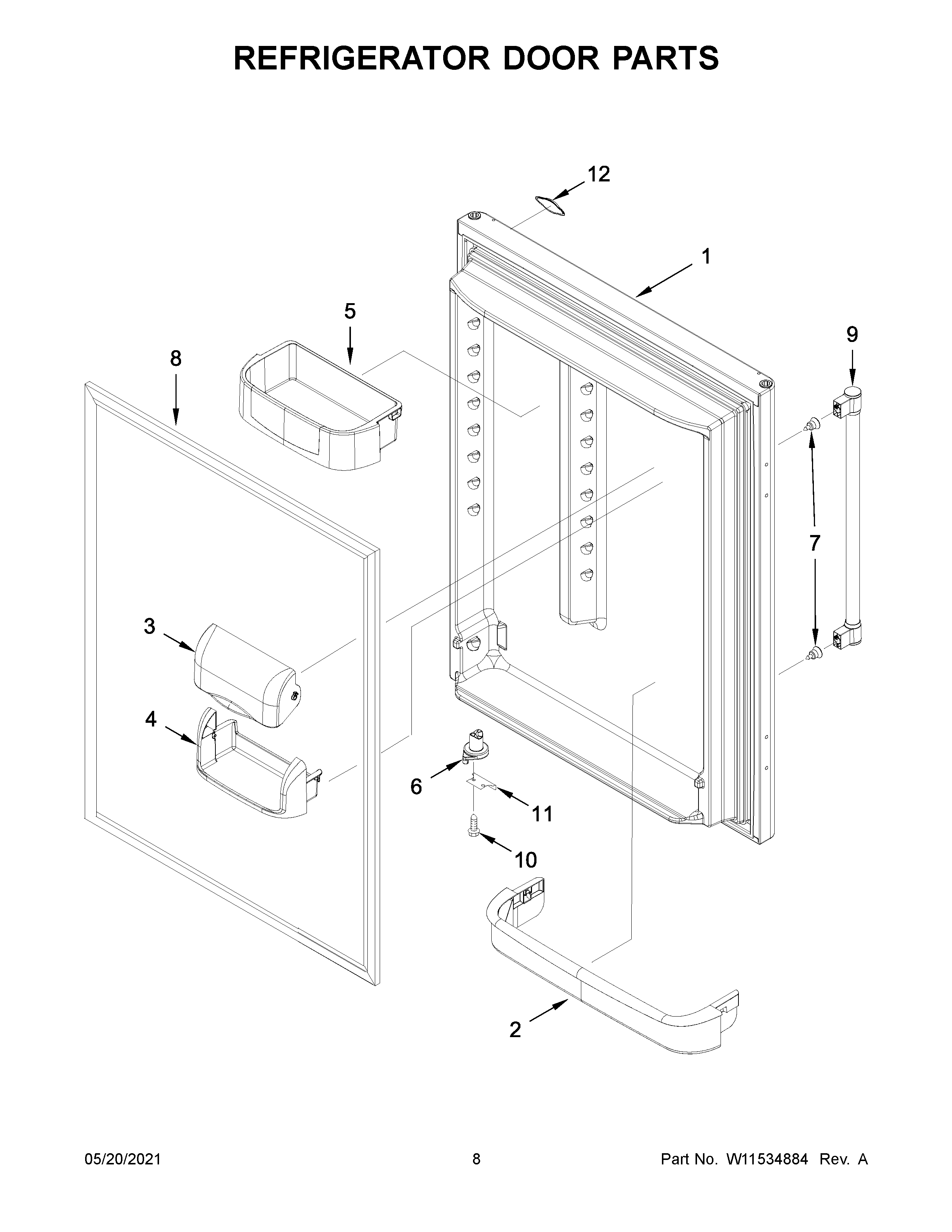 REFRIGERATOR DOOR PARTS

12

1

5

9

8

7

3

4

6

11

10

2

05/20/2021

8

Part No. W11534884 Rev. A