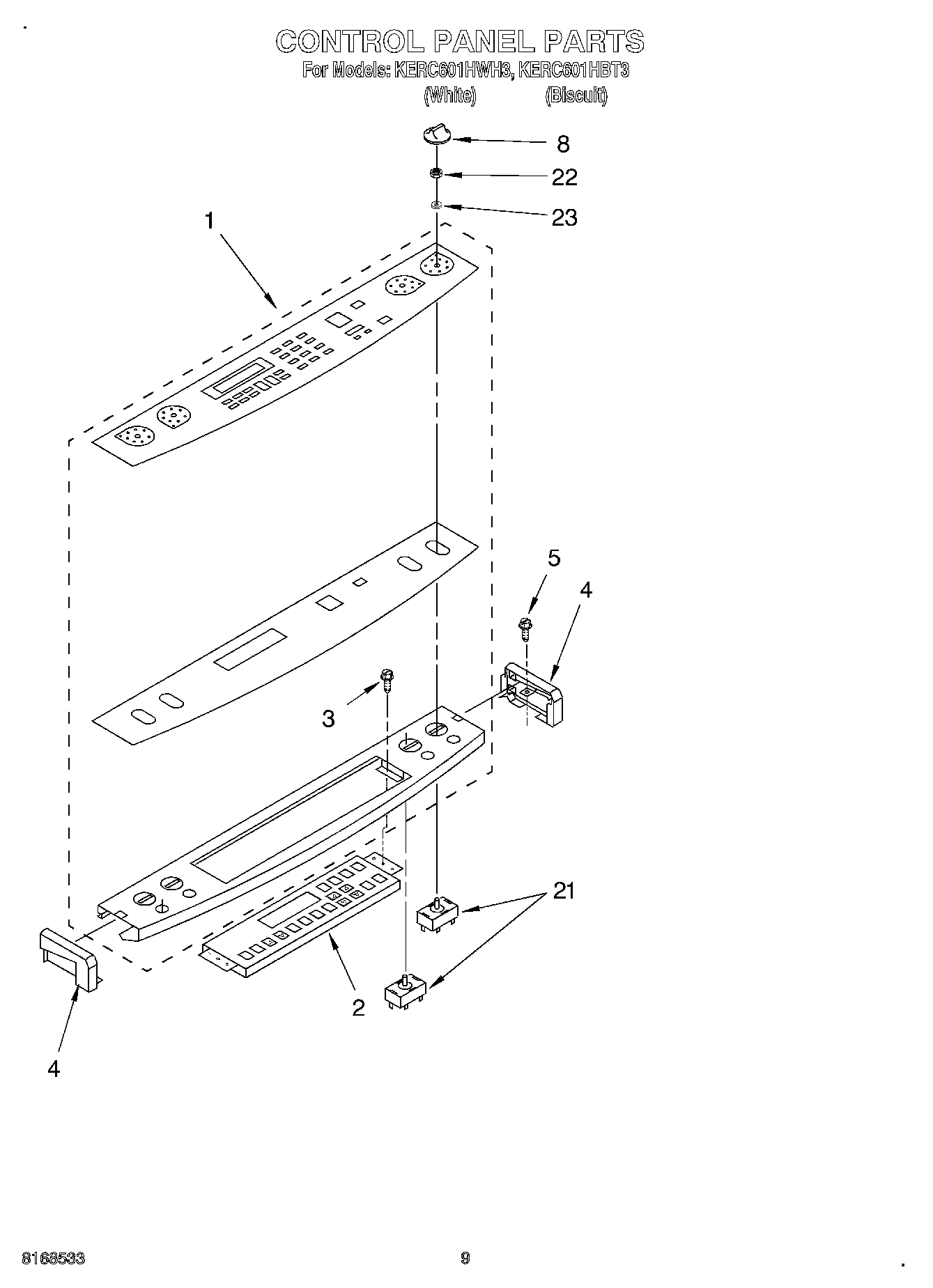 CONTROL PANEL PARTS
For Models: KERC601HWH3, KERC601HBT3
(White) (Biscuit)

8
22
23
1
5
4
3
21
2
4

8168533
9