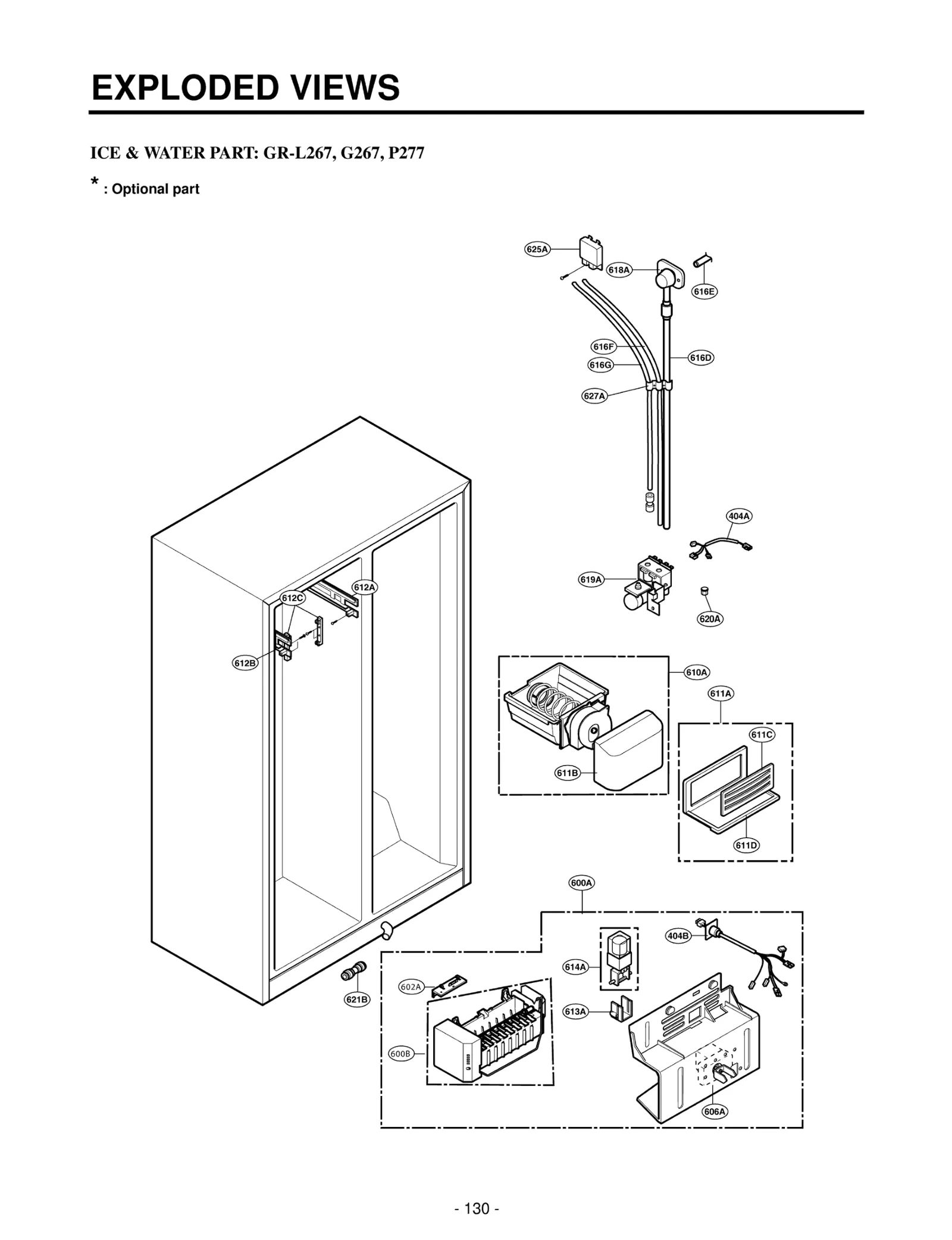 EXPLODED VIEWS

ICE & WATER PART: GR-L267, G267, P277

* : Optional part

625A
618A
616E
616F
616G
616D
627A
404A
619A
620A
612A
612C
612B
610A
611A
611C
611B
611D
600A
404B
614A
602A
621B
613A
600B
606A

- 130 -