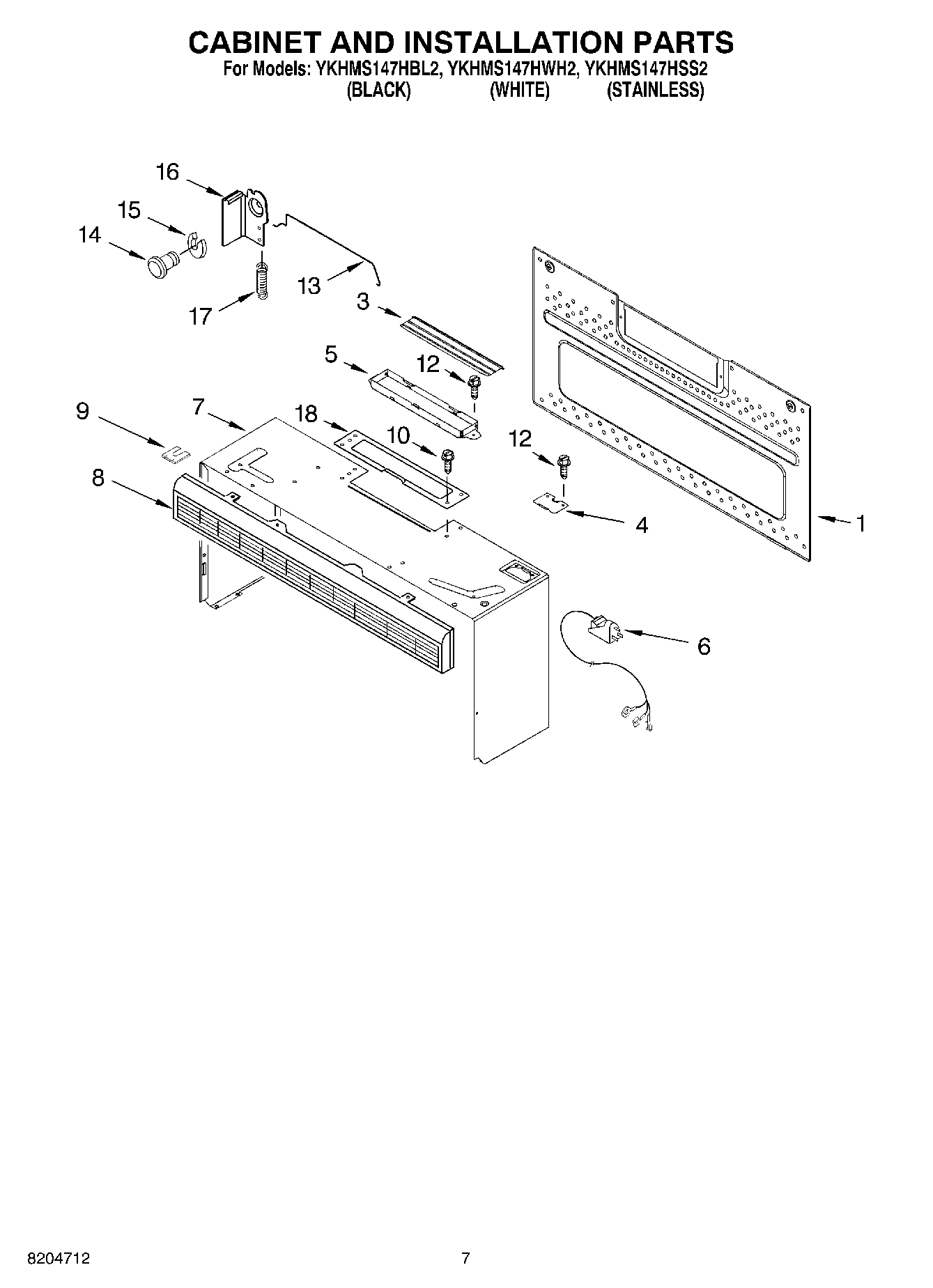 CABINET AND INSTALLATION PARTS
For Models: YKHMS147HBL2, YKHMS147HWH2, YKHMS147HSS2
(BLACK) (WHITE) (STAINLESS)

16
15
14
13
17
3
5
12
9
7
18
10
12
8
4
1
6

8204712
7