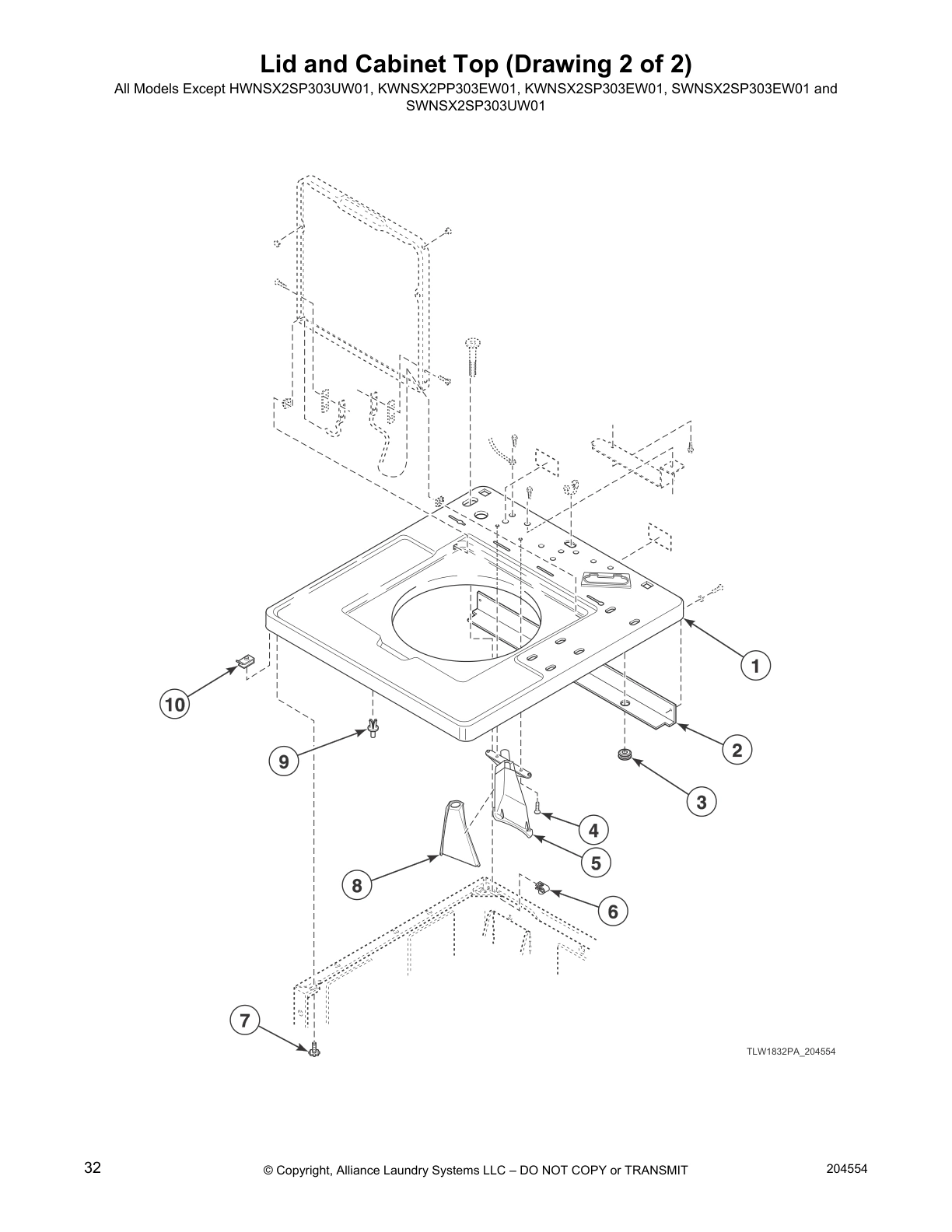 Lid and Cabinet Top (Drawing 2 of 2)

All Models Except HWNSX2SP303UW01, KWNSX2PP303EW01, KWNSX2SP303EW01, SWNSX2SP303EW01 and SWNSX2SP303UW01

1

10

2

9

3

4

5

8

6

7

TLW1832PA_204554

32

© Copyright, Alliance Laundry Systems LLC – DO NOT COPY or TRANSMIT

204554