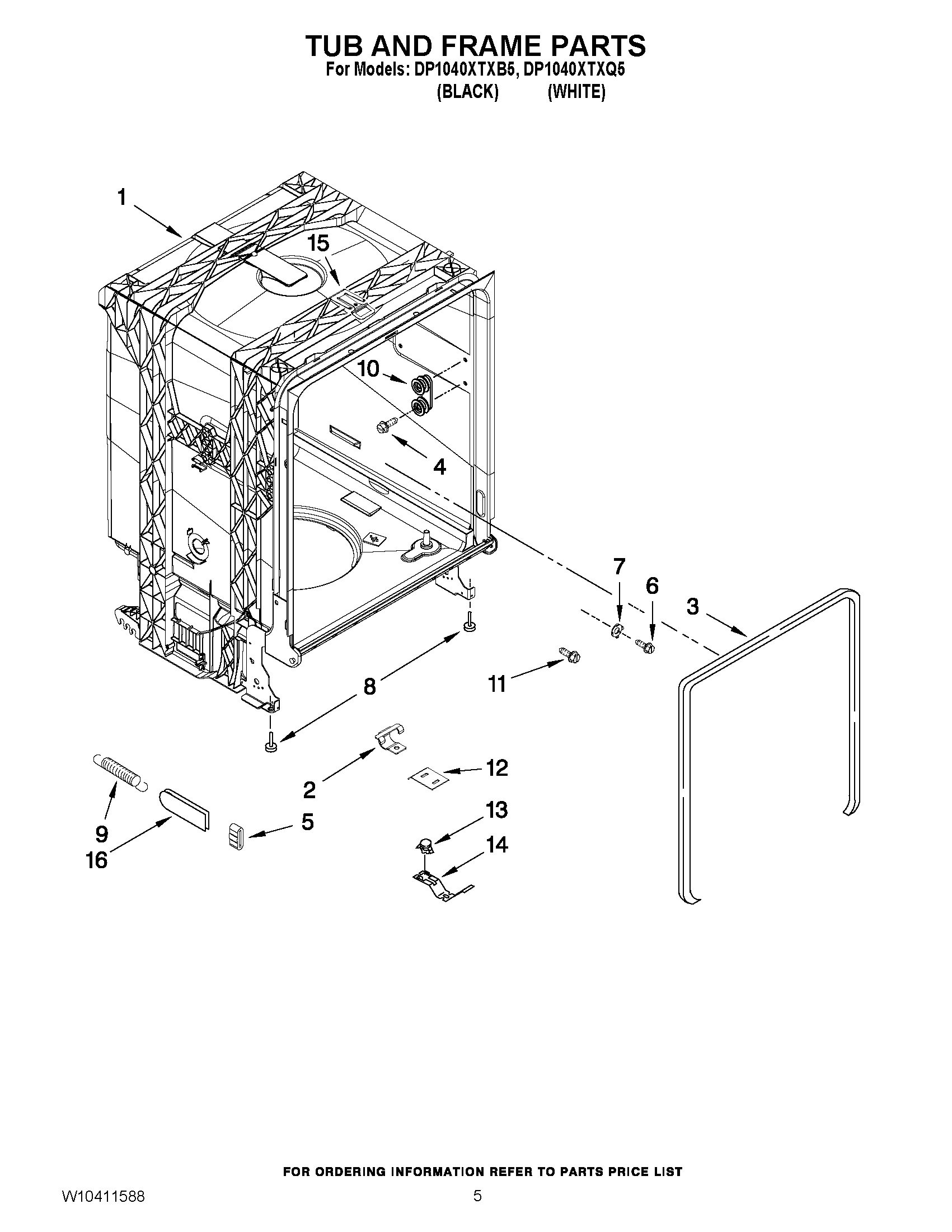 TUB AND FRAME PARTS
For Models: DP1040XTXB5, DP1040XTXQ5
(BLACK) (WHITE)

1
15
10
4
7
6
3
8
11
2
12
9
16
5
13
14

FOR ORDERING INFORMATION REFER TO PARTS PRICE LIST

W10411588
5