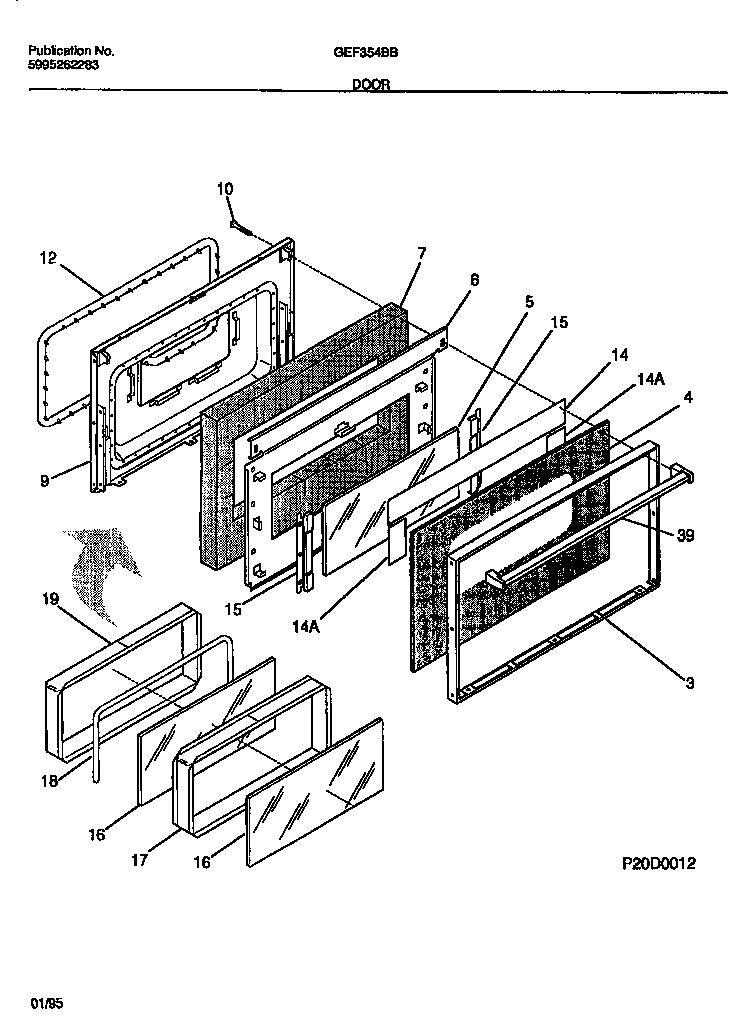 Publication No.
5995262283

GEF354BB

DOOR

10
12
7
6
5
15
14
14A
4
9
39
15
14A
19
3
18
16
17
16
P20D0012

01/95