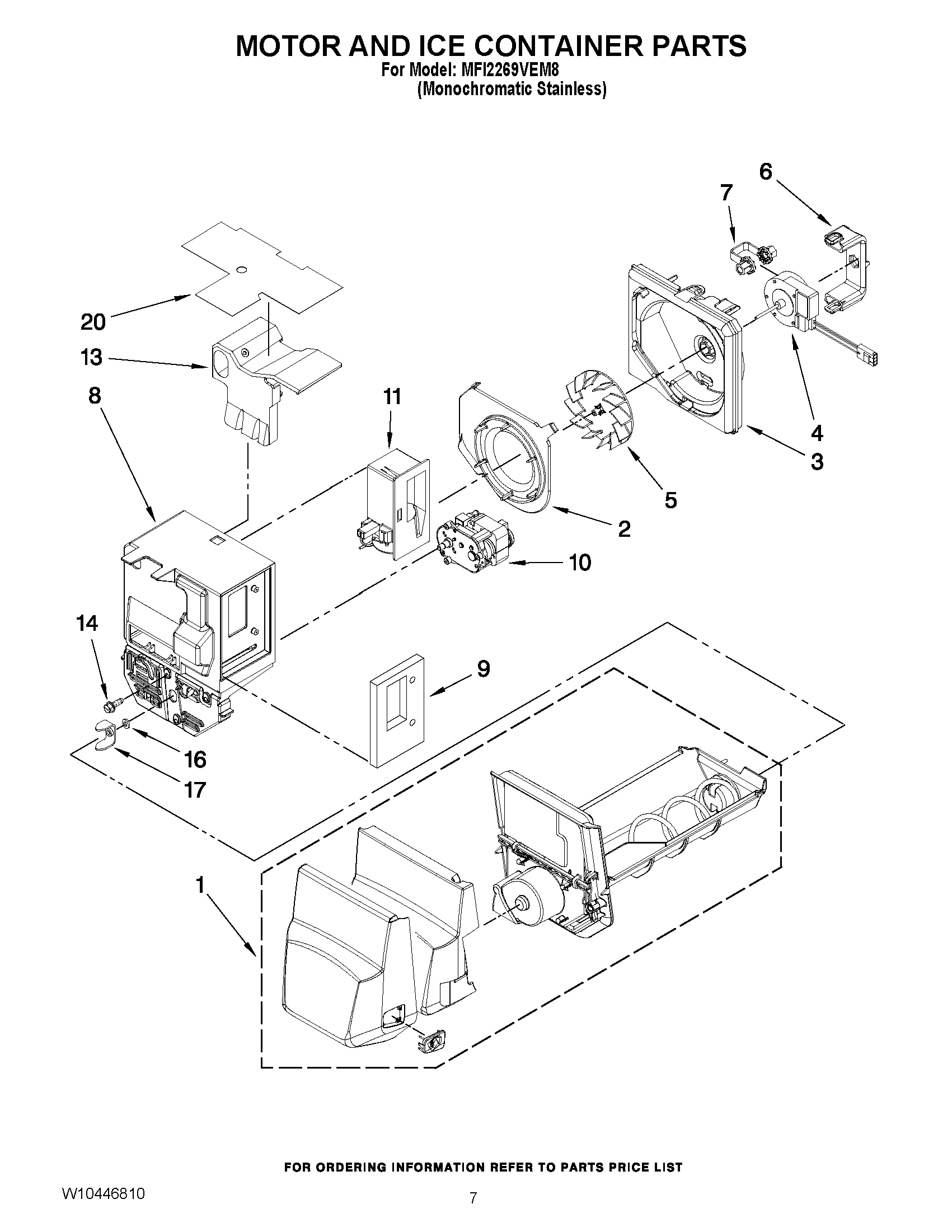 MOTOR AND ICE CONTAINER PARTS
For Model: MFI2269VEM8
(Monochromatic Stainless)

6
7
20
13
8
11
4
3
5
2
10
14
9
16
17
1

FOR ORDERING INFORMATION REFER TO PARTS PRICE LIST

W10446810
7