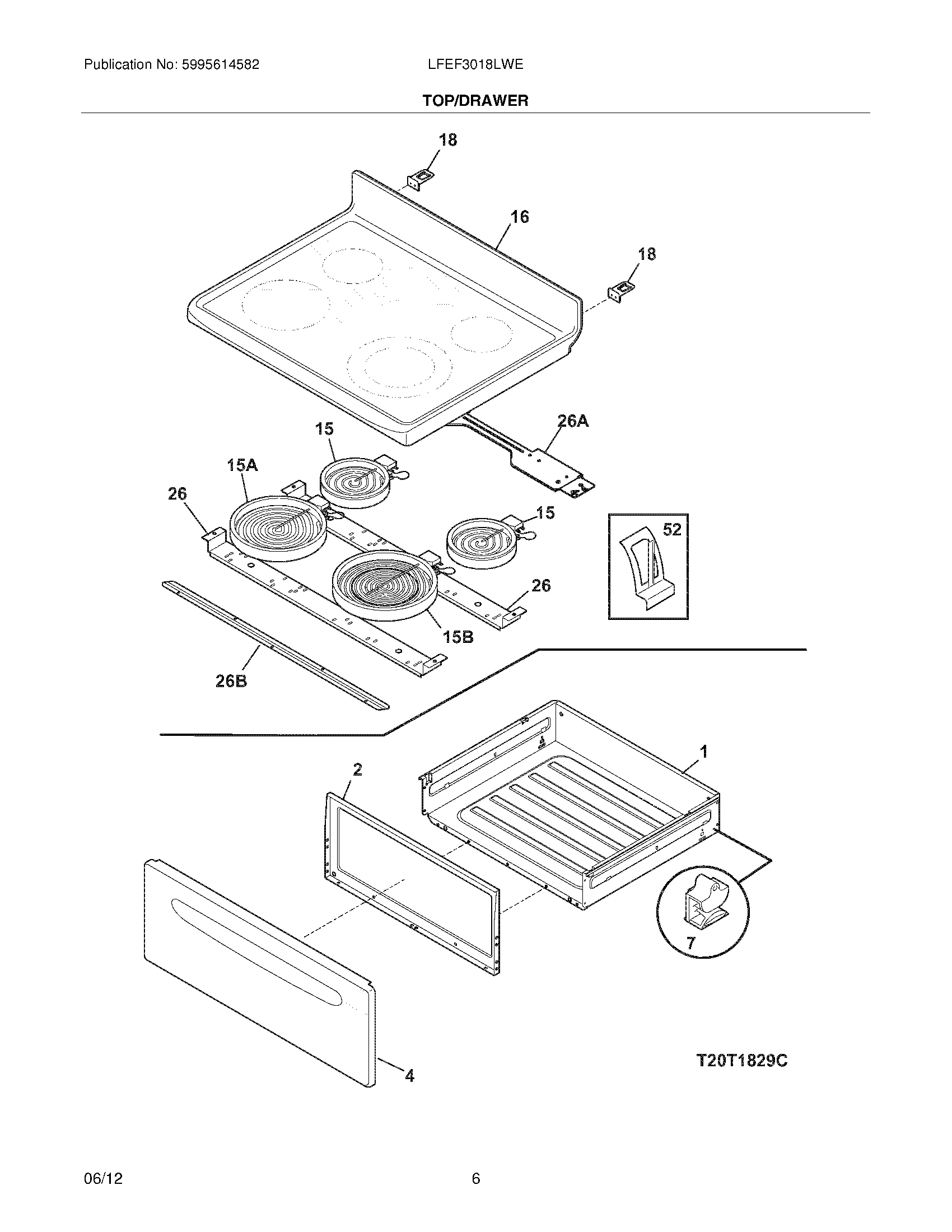 Publication No: 5995614582

LFEF3018LWE

TOP/DRAWER

18

16

18

26A

15

15A

26

15

52

26

15B

26B

1

2

7

4

T20T1829C

06/12

6