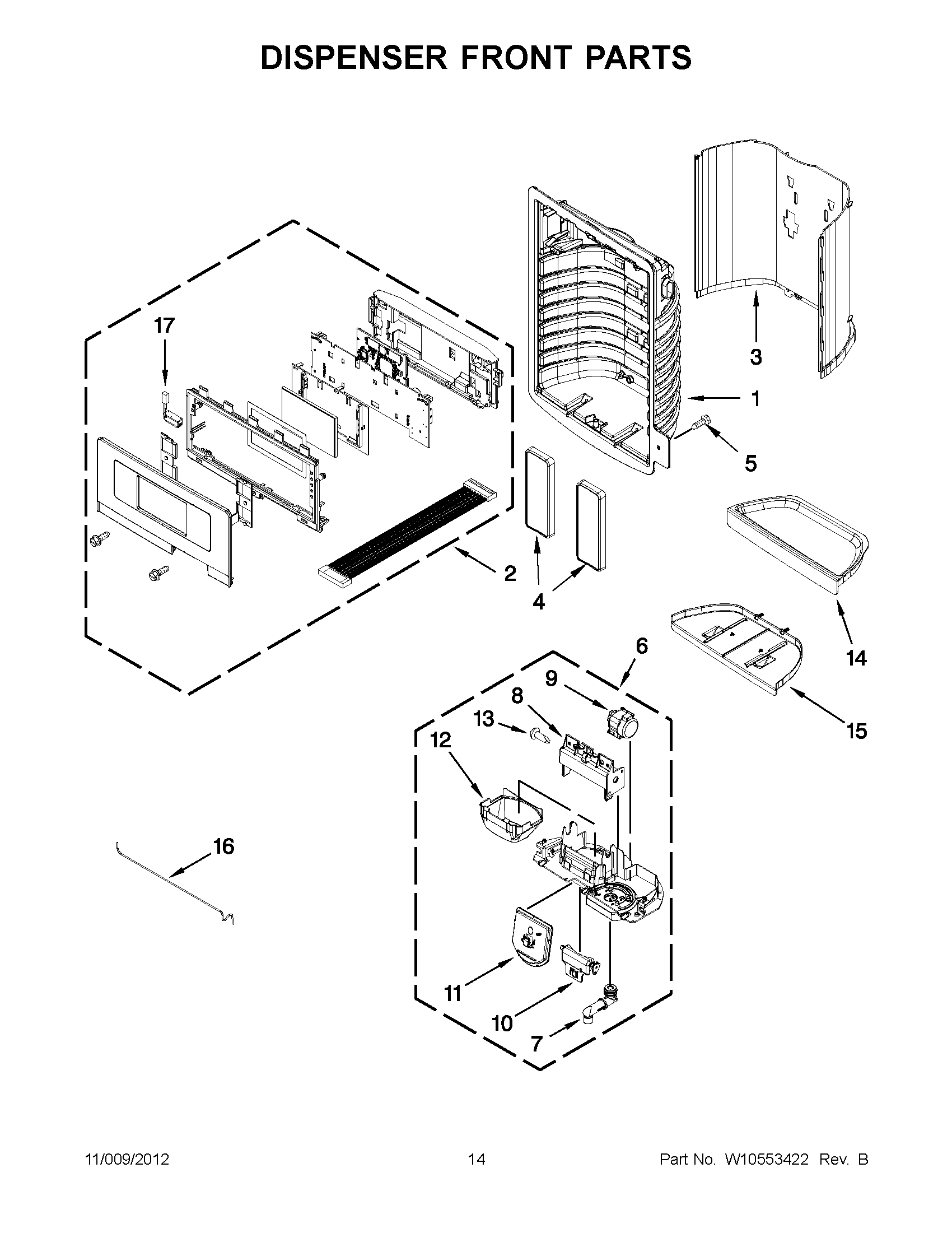 DISPENSER FRONT PARTS

17

3

1

5

2

4

14

6

9

8

13

12

15

16

11

10

7

11/009/2012

14

Part No. W10553422 Rev. B