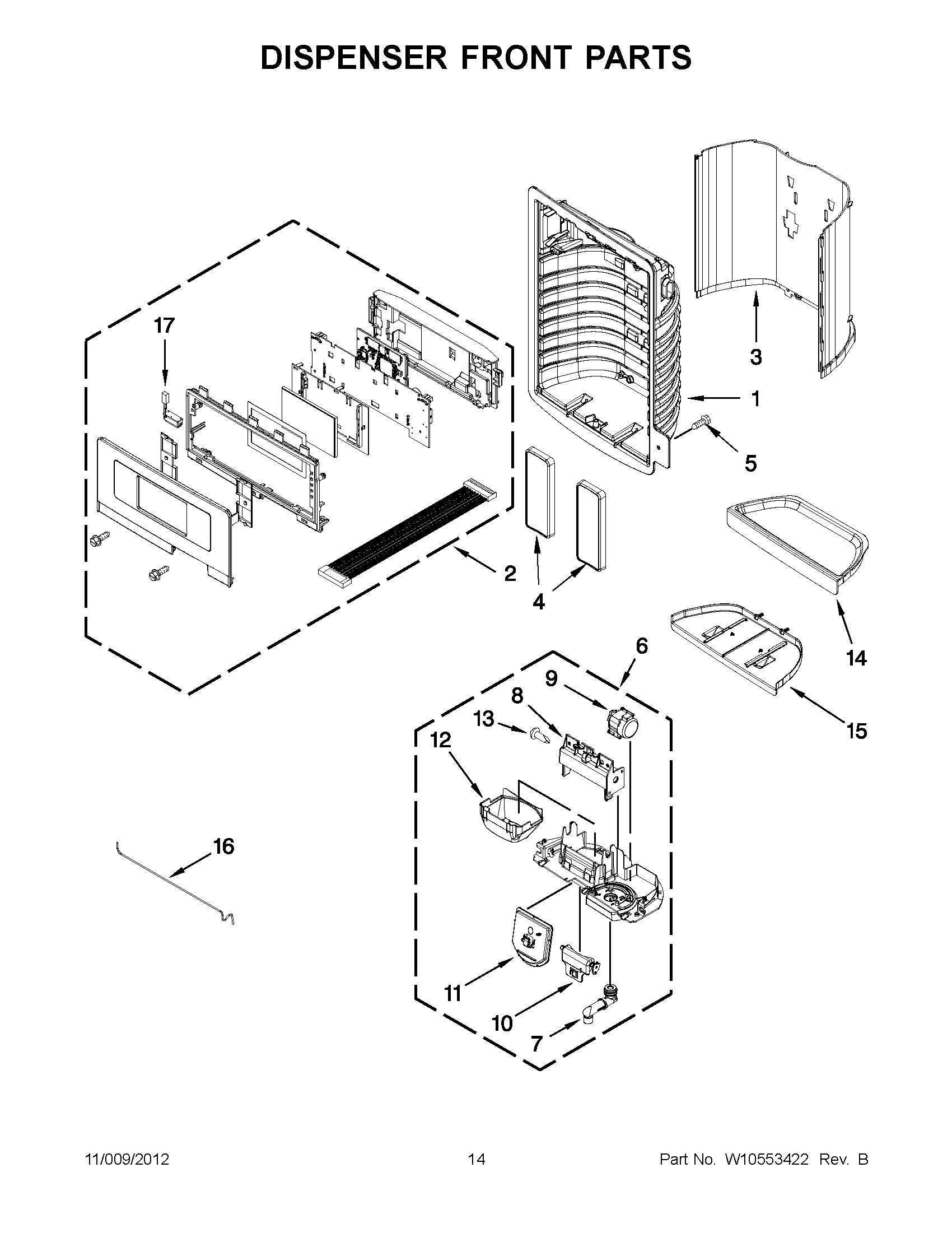 DISPENSER FRONT PARTS

17

3

1

5

2

4

14

6

9

8

13

12

15

16

11

10

7

11/009/2012

14

Part No. W10553422 Rev. B