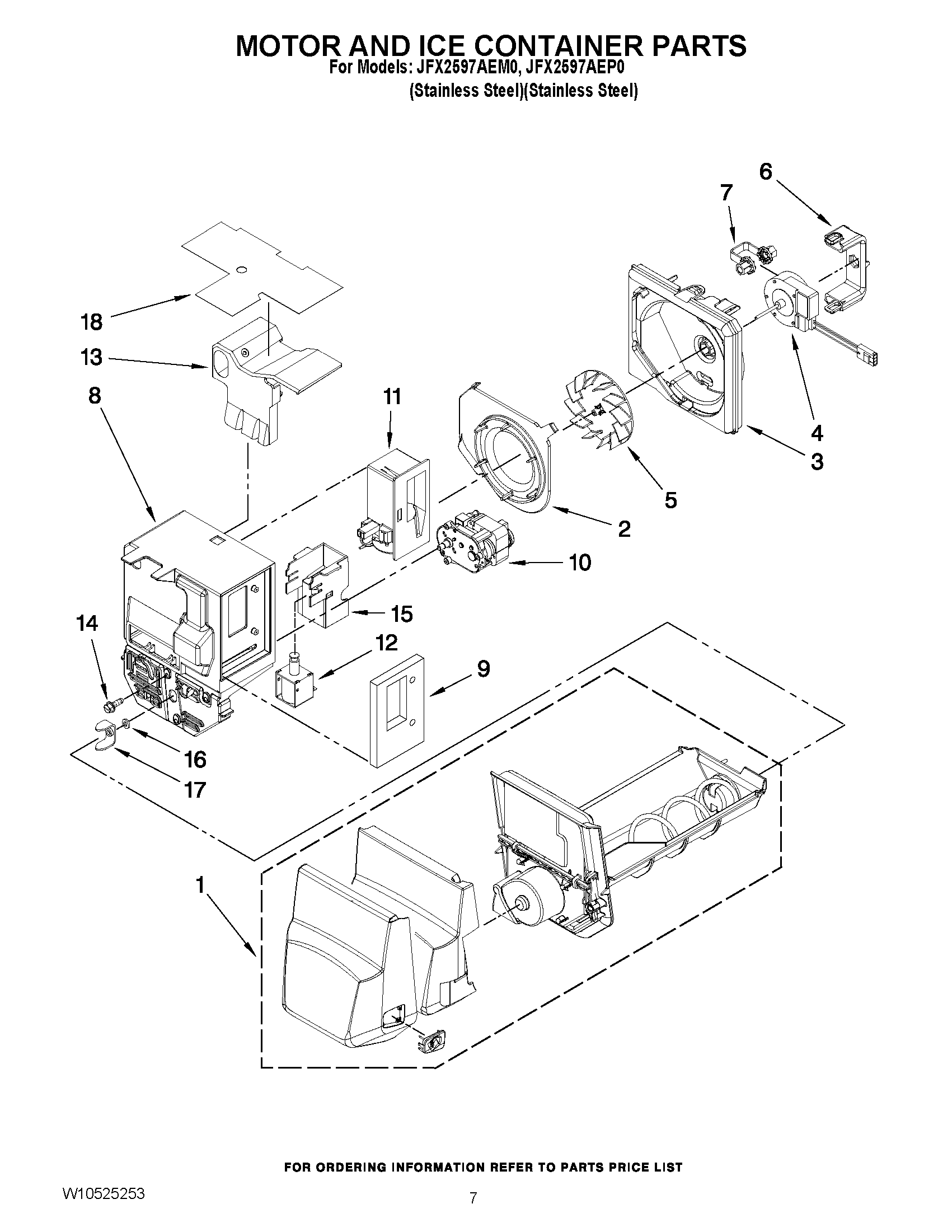 MOTOR AND ICE CONTAINER PARTS
For Models: JFX2597AEM0, JFX2597AEP0
(Stainless Steel)(Stainless Steel)

6
7
18
13
8
11
4
3
5
2
10
15
14
12
9
16
17
1

FOR ORDERING INFORMATION REFER TO PARTS PRICE LIST

W10525253

7