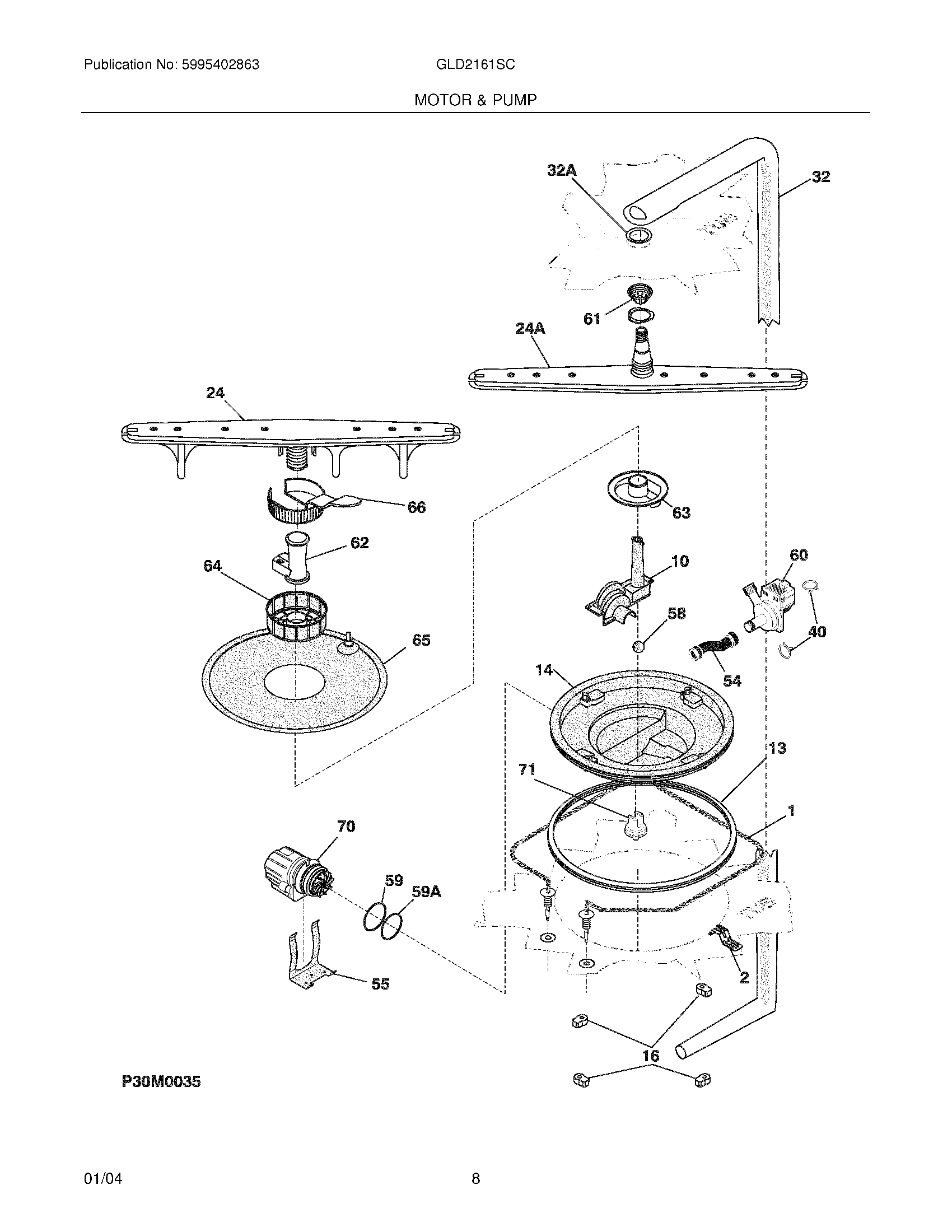 Publication No: 5995402863

GLD2161SC

MOTOR & PUMP

32A

32

61

24A

24

66

63

62

10

60

64

58

40

65

54

14

13

71

1

70

59

59A

2

55

16

P30M0035

01/04

8