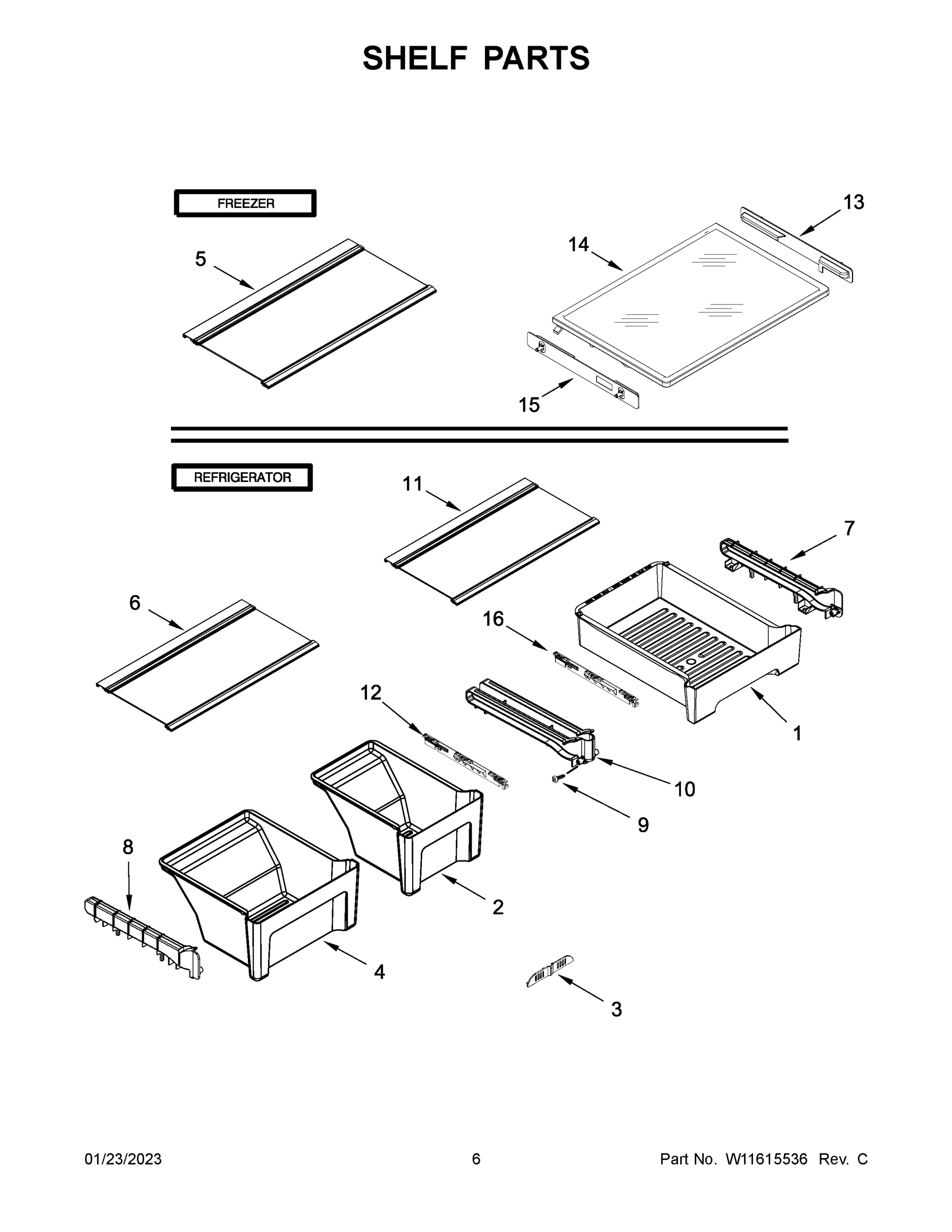 SHELF PARTS

FREEZER

5

14

13

15

REFRIGERATOR

11

7

6

16

12

1

10

9

8

2

4

3

01/23/2023 6 Part No. W11615536 Rev. C